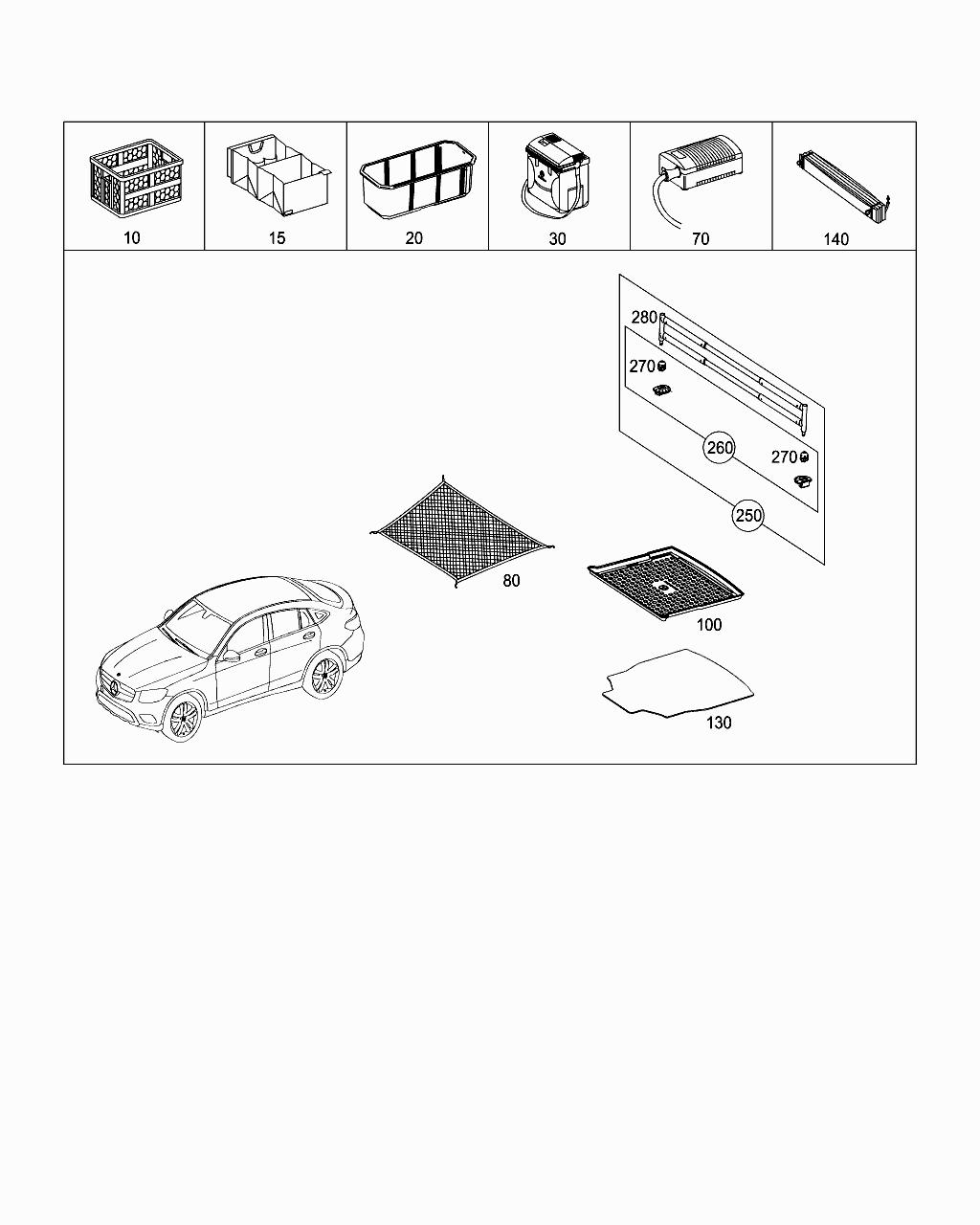 10
15
20
30
70
140

280
270
260
270
250
80
100
130