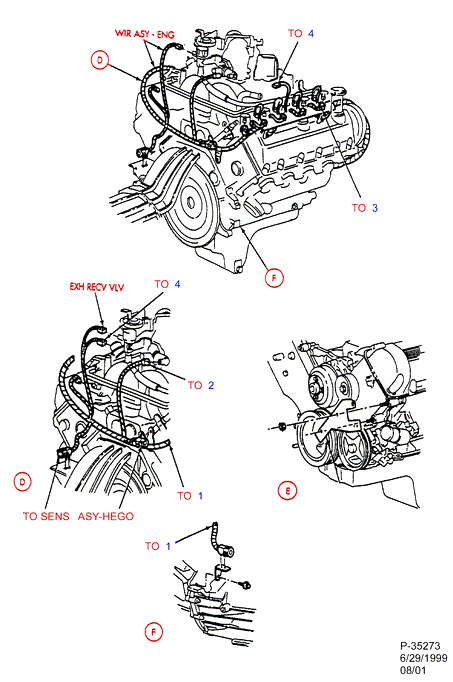 WIR ASY - ENG
TO 4
D
TO 3
F
EXH RECV VLV
TO 4
TO 2
D
TO 1
TO SENS ASY-HEGO
E
TO 1
F
P-35273
6/29/1999
08/01