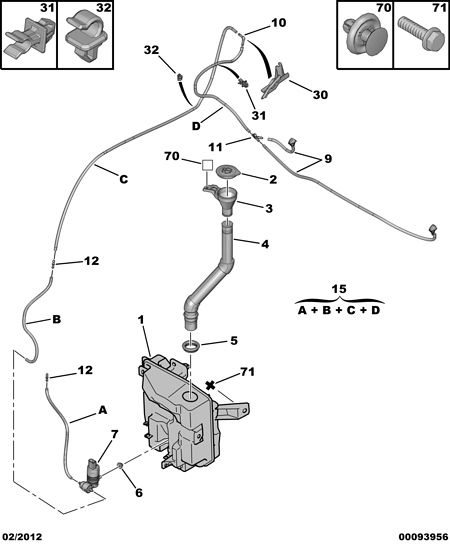 31
32
70
71
10
32
30
31
D
11
9
70
2
C
3
4
12
15
A + B + C + D
B
1
5
12
71
A
7
6
02/2012
00093956