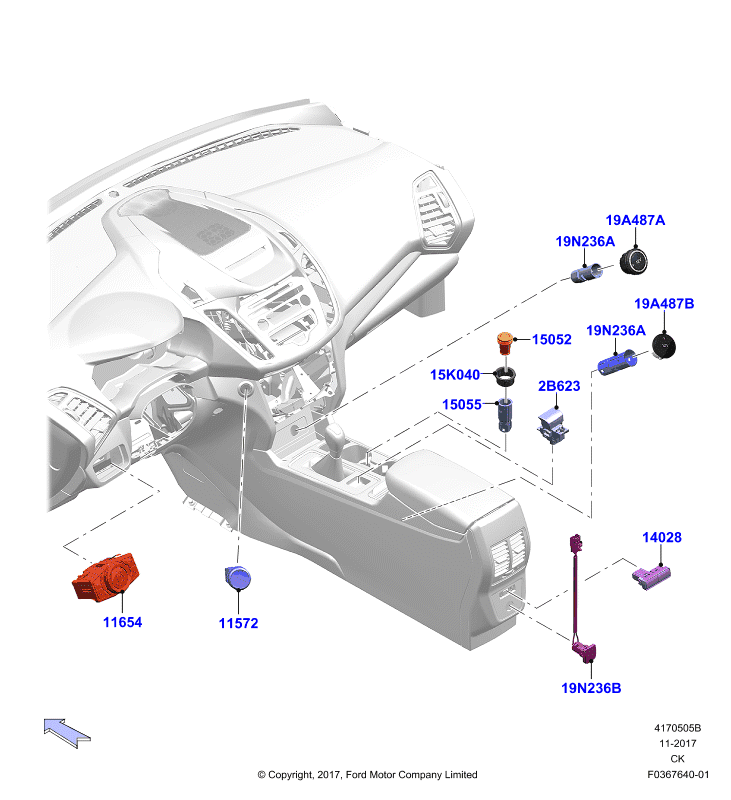 19A487A

19N236A

19A487B

19N236A

15052

15K040

2B623

15055

14028

11654

11572

19N236B

4170505B
11-2017
CK

© Copyright, 2017, Ford Motor Company Limited

F0367640-01