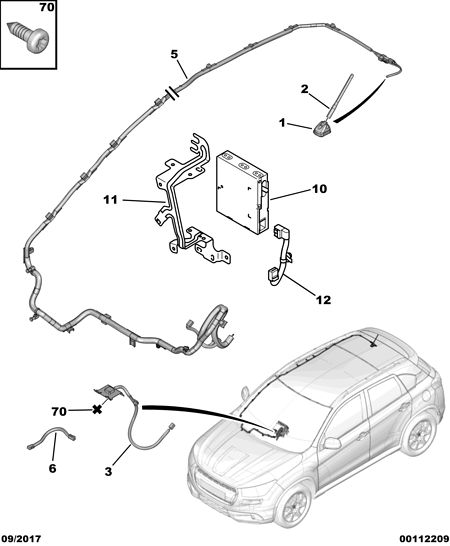 70

5

2

1

11

10

12

70

6

3

09/2017

00112209