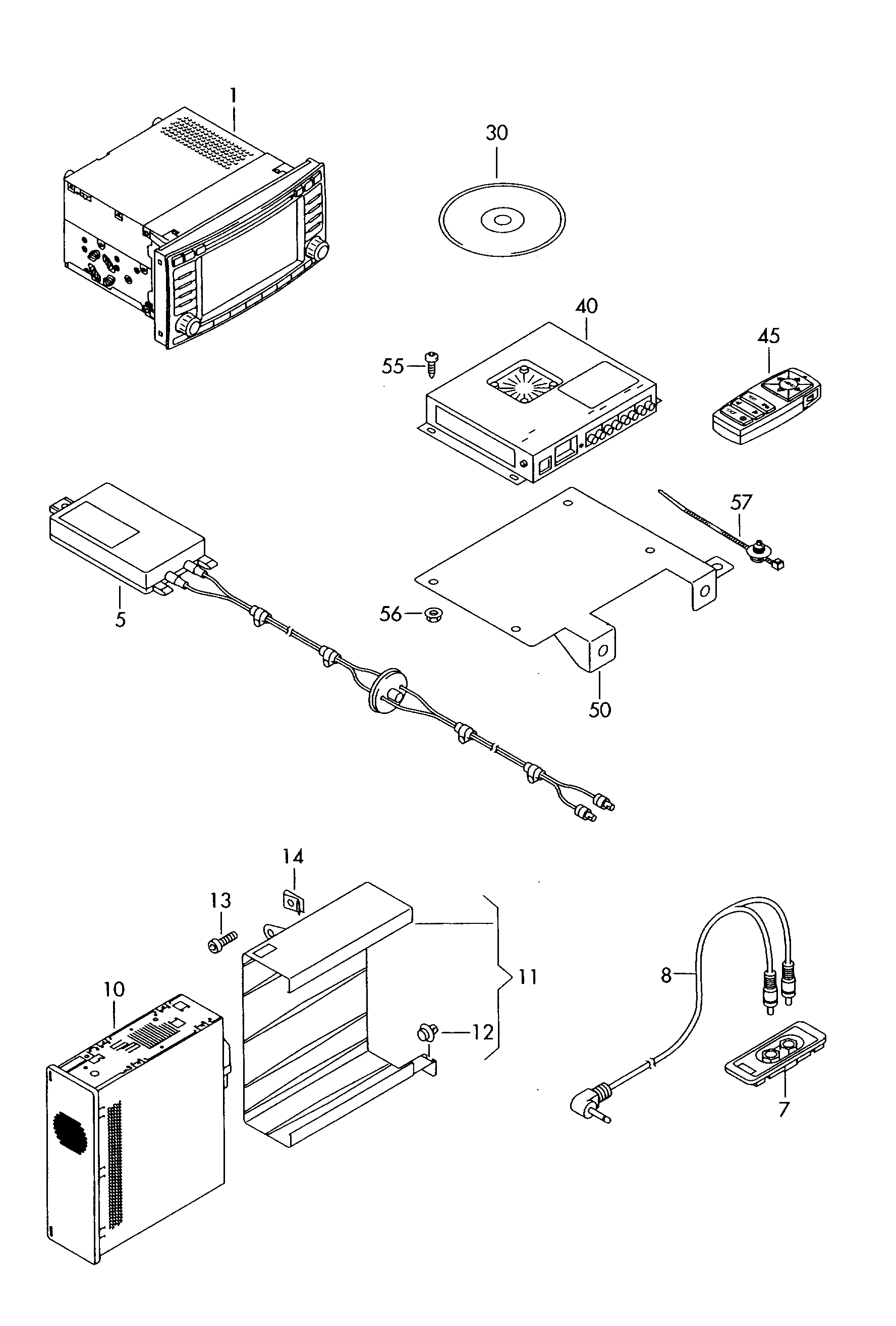 1
30
40
45
55
57
5
56
50
14
13
11
10
12
8
7