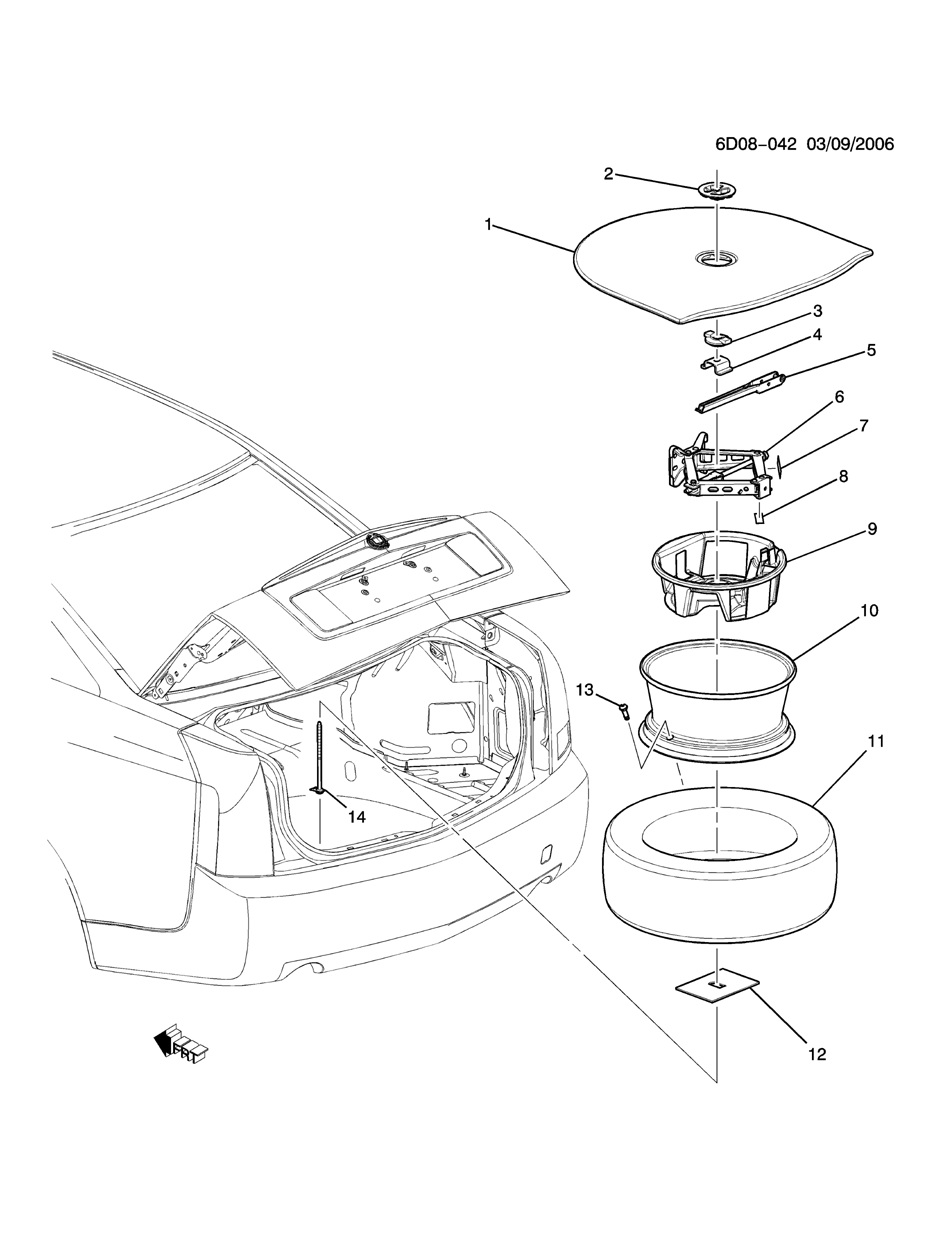 6D08-042 03/09/2006

2

1

3

4

5

6

7

8

9

10

13

11

14

12

FRT