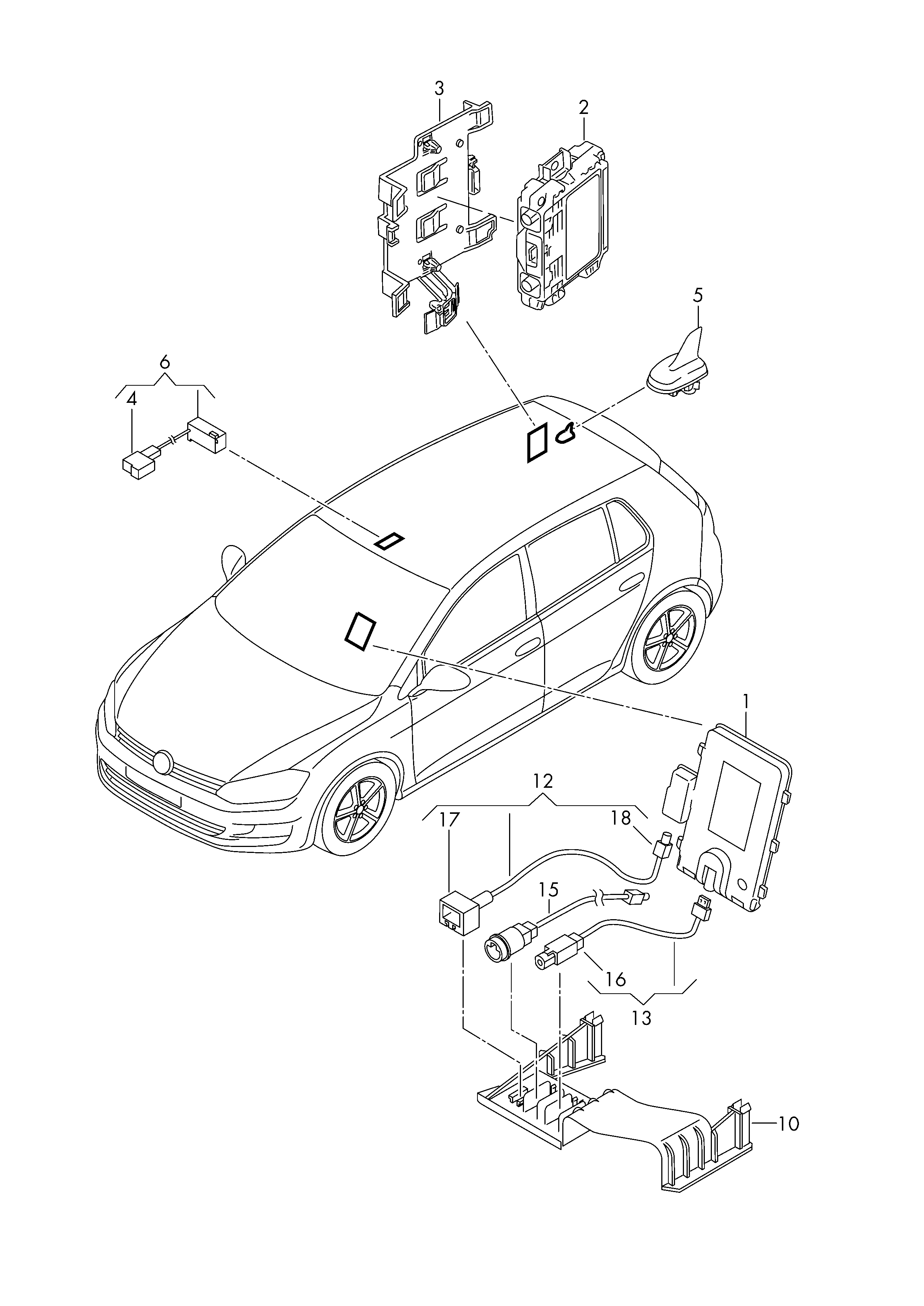 3
2
5
6
4
1
12
17
18
15
16
13
10