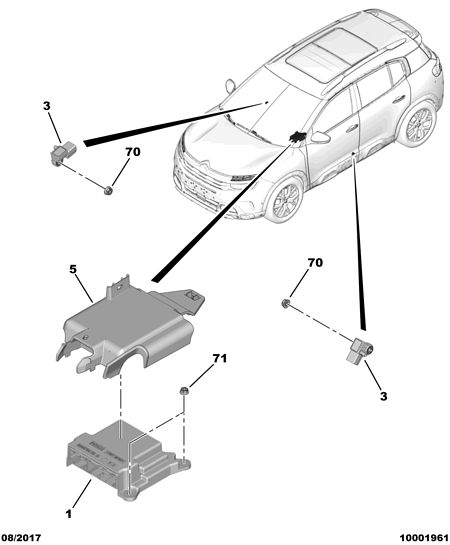 3

70

5

70

71

3

1

08/2017

10001961