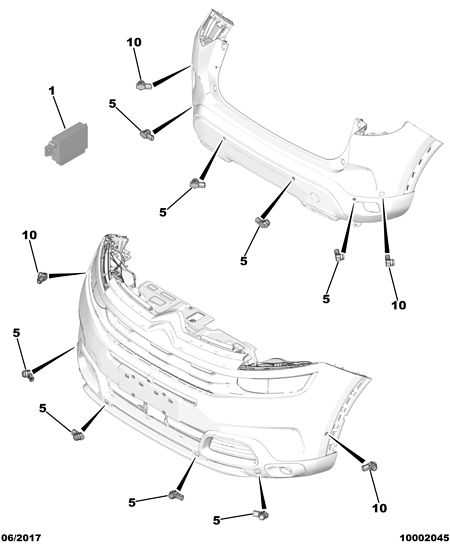 10
1
5
5
5
5
10
10
5
5
5
5
10
06/2017
10002045