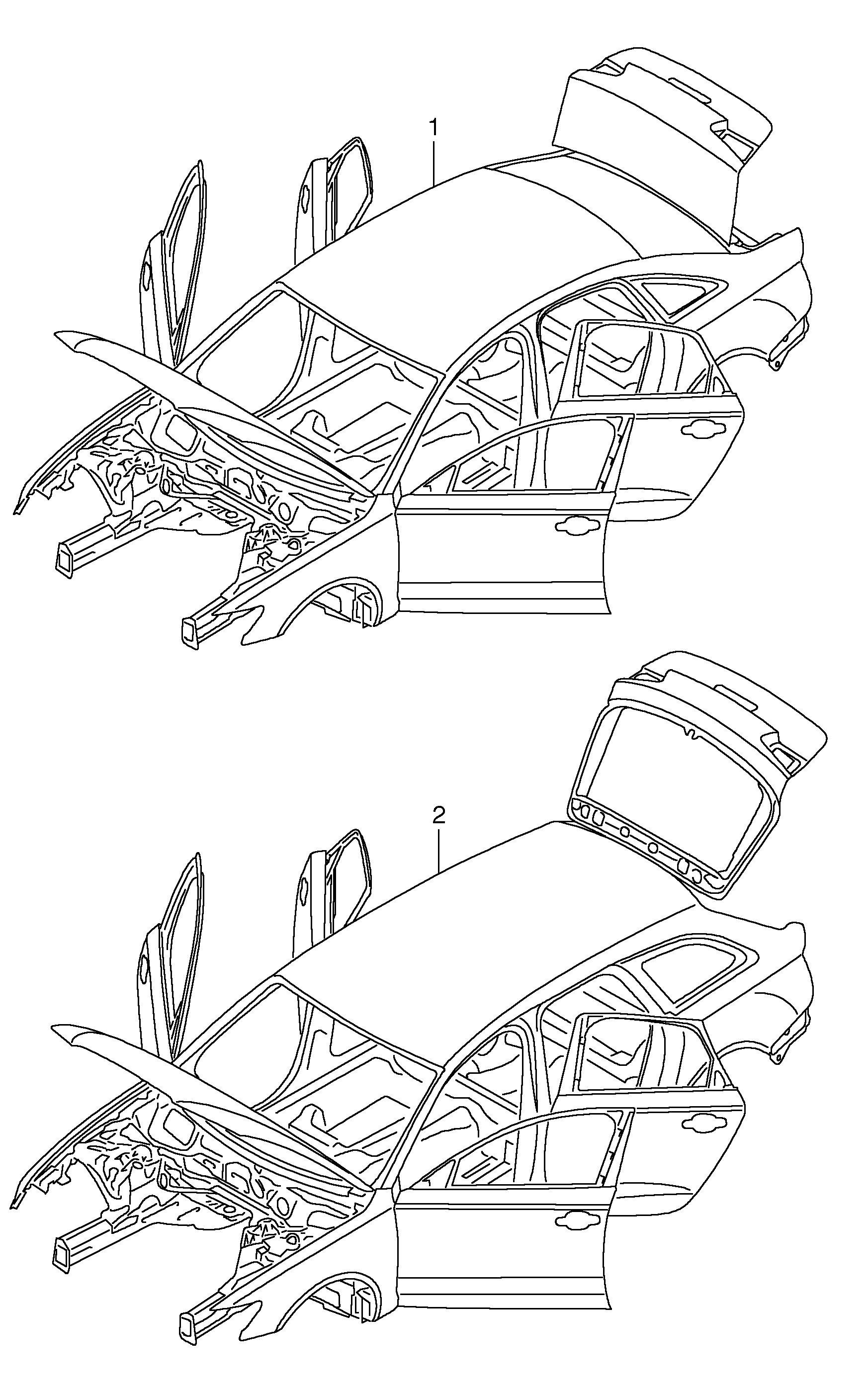 1

2