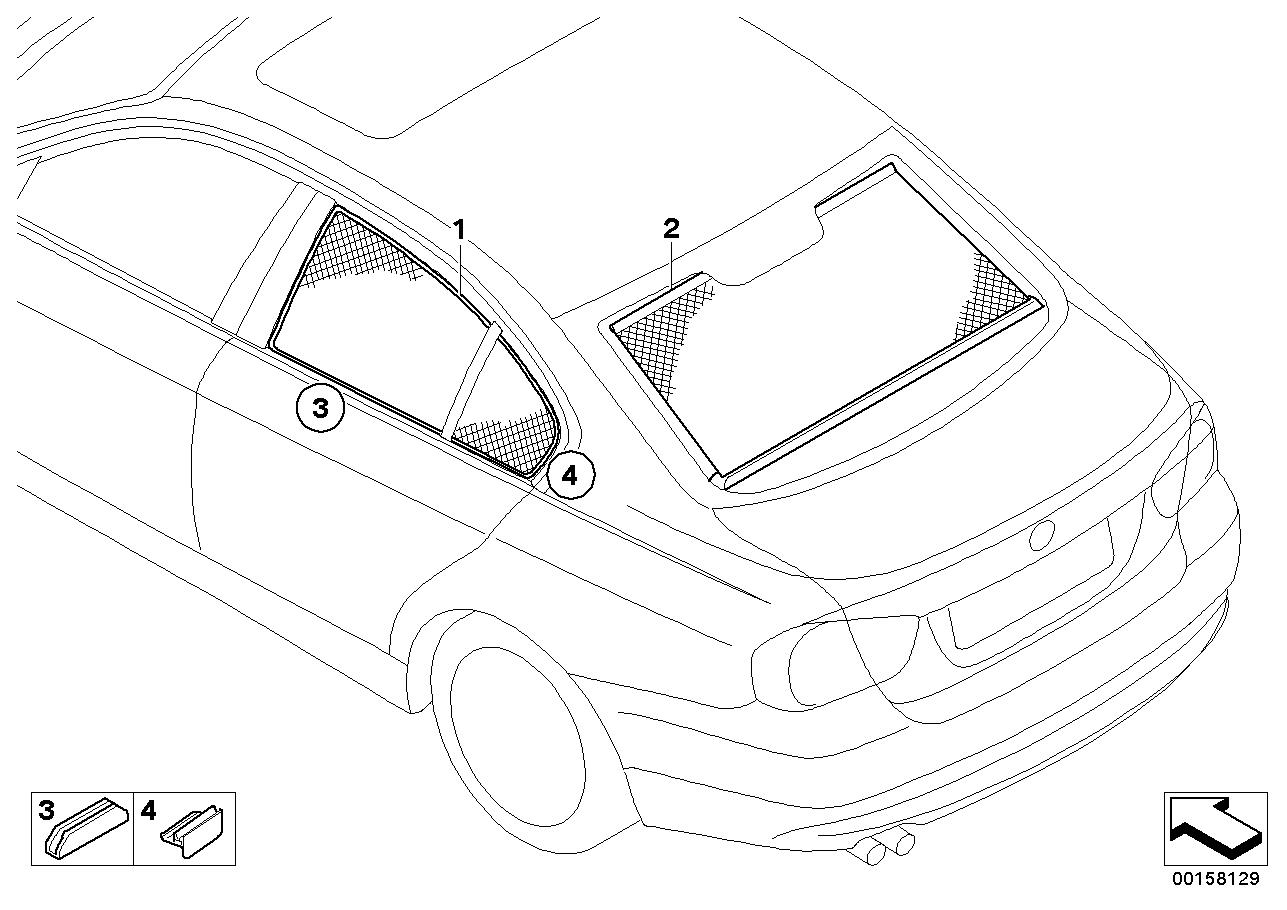 1
2
3
4
3
4
00158129