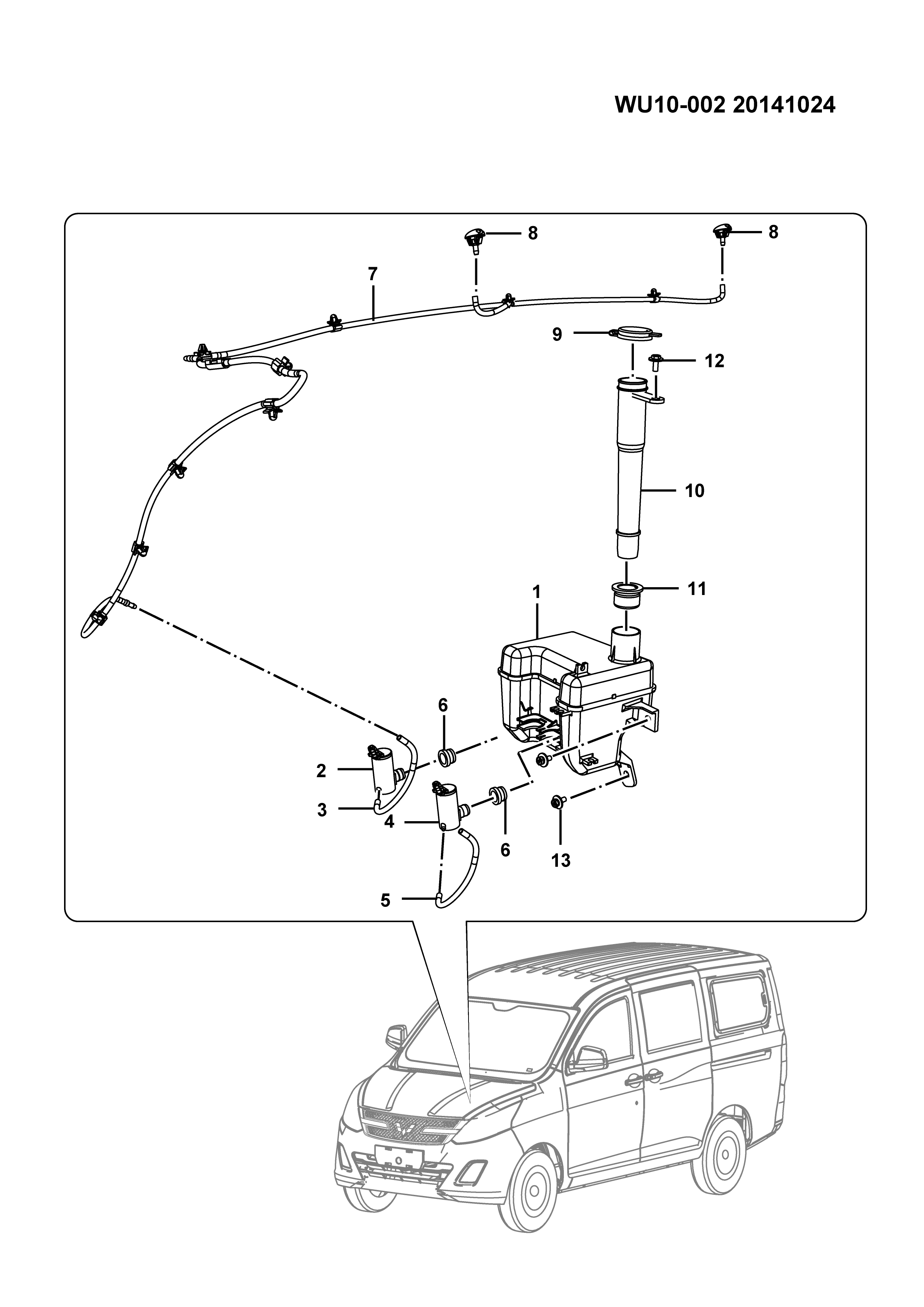 WU10-002 20141024

8
8
7
9
12
10
11
1
6
2
3
4
6
13
5