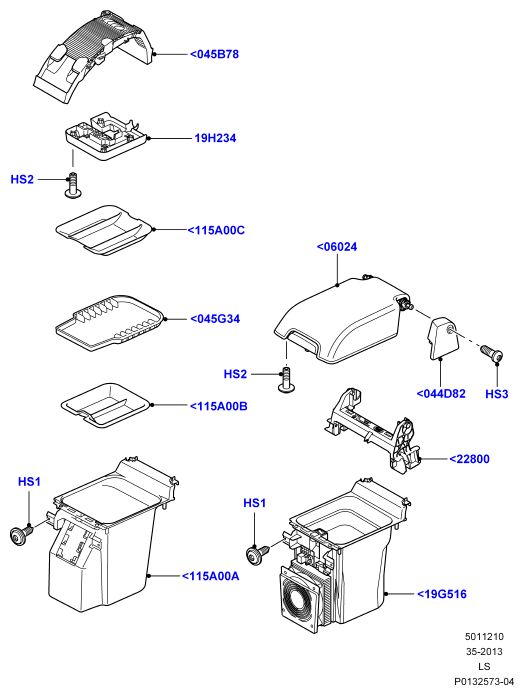 <045B78

19H234

HS2

<115A00C

<06024

<045G34

HS2

<044D82

HS3

<115A00B

<22800

HS1

HS1

<115A00A

<19G516

5011210
35-2013
LS
P0132573-04