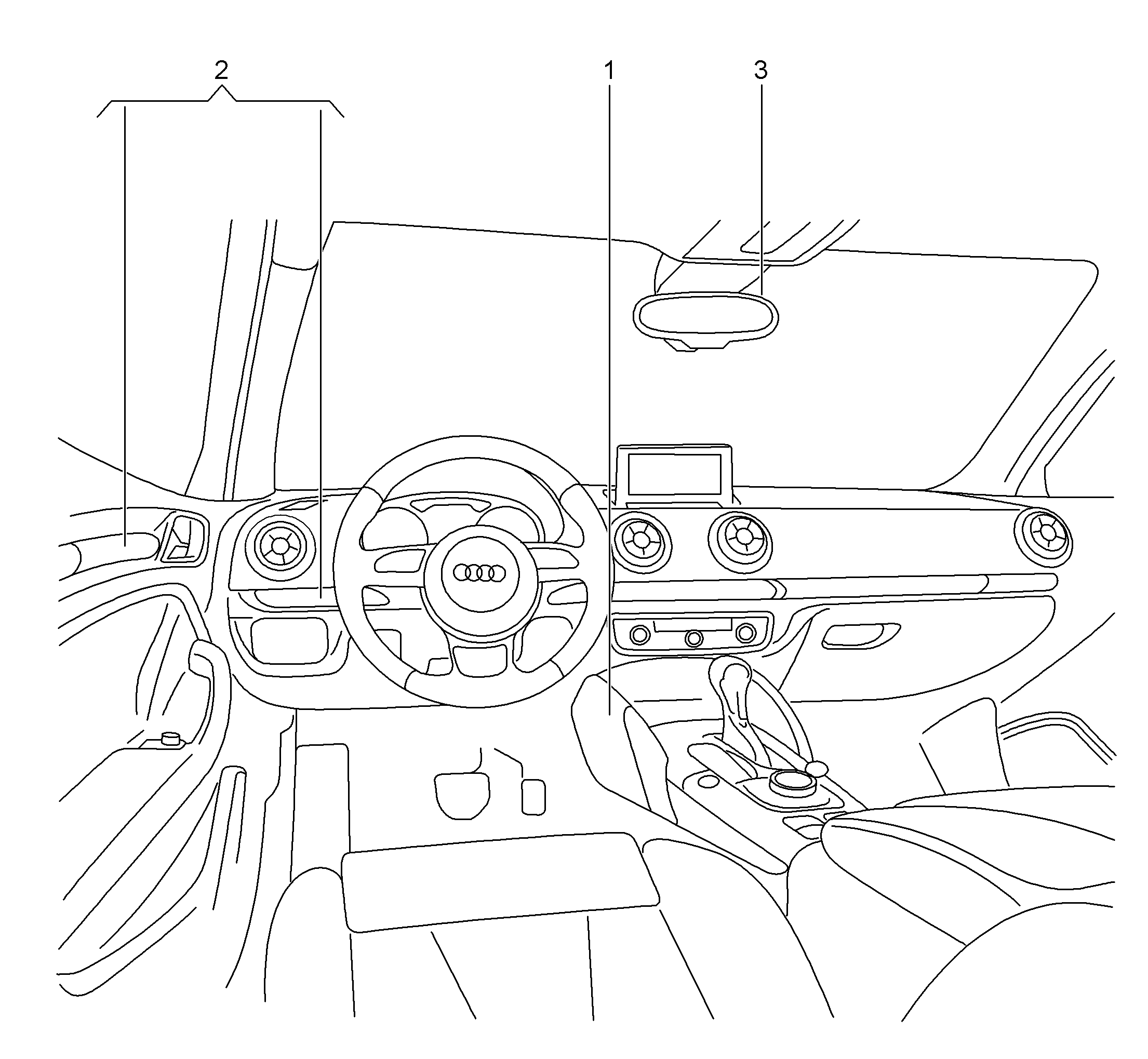 2
1
3