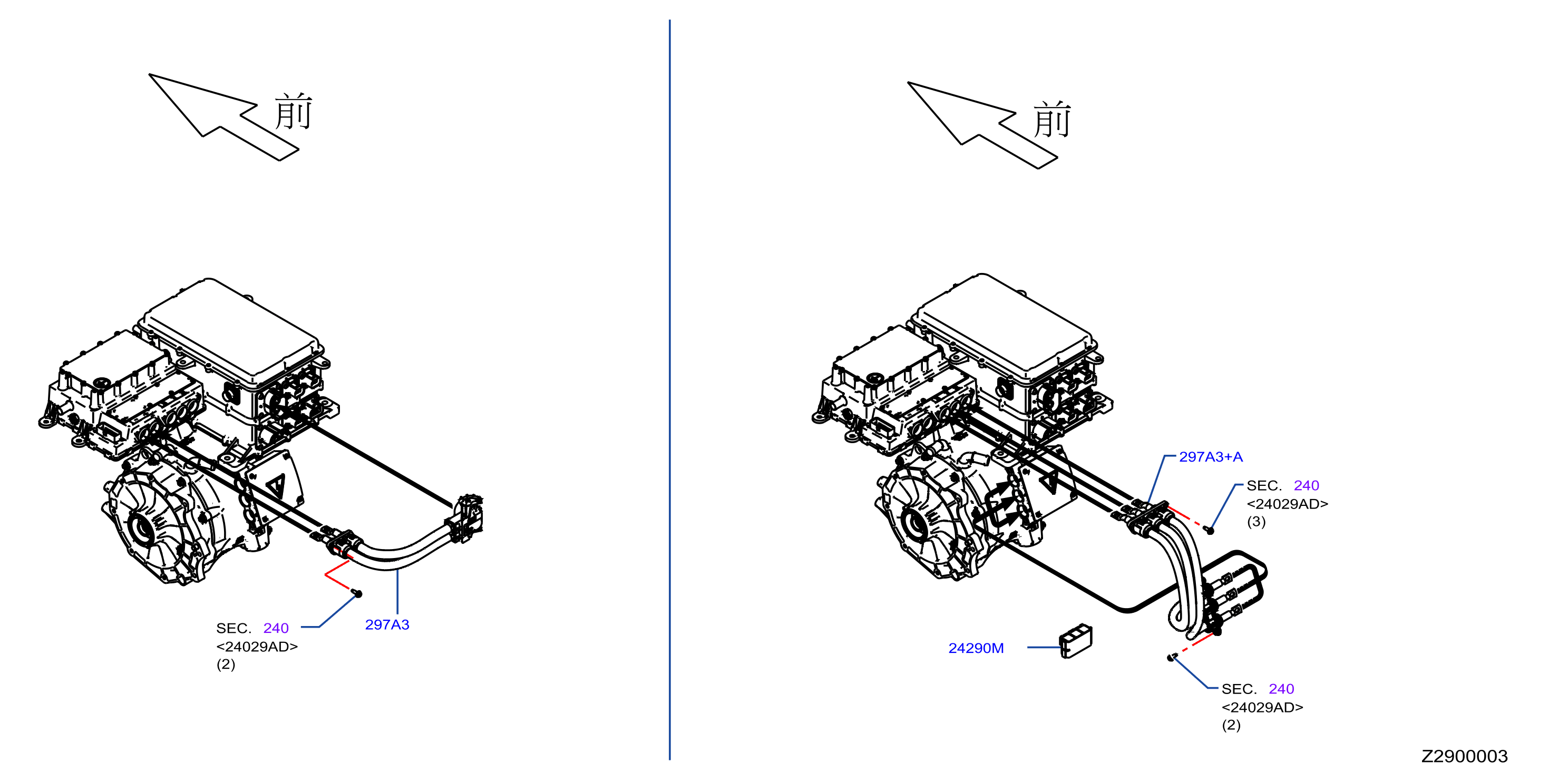 前

SEC. 240
<24029AD>
(2)

297A3

前

297A3+A

SEC. 240
<24029AD>
(3)

24290M

SEC. 240
<24029AD>
(2)

Z2900003