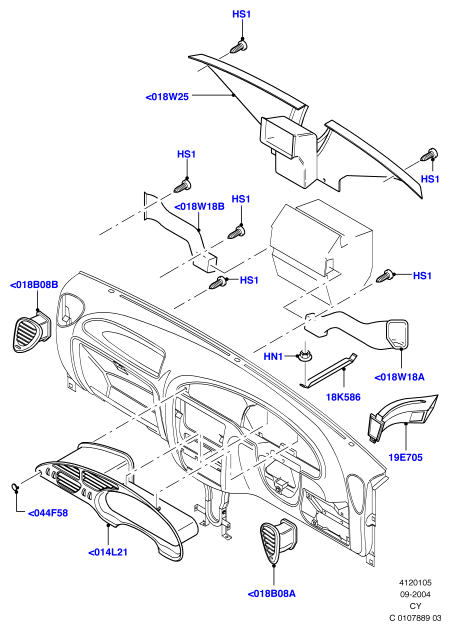 HS1
<018W25
HS1
HS1
<018W18B
HS1
HS1
HS1
<018B08B
HN1
<018W18A
18K586
19E705
<044F58
<014L21
<018B08A
4120105
09-2004
CY
C 0107889 03