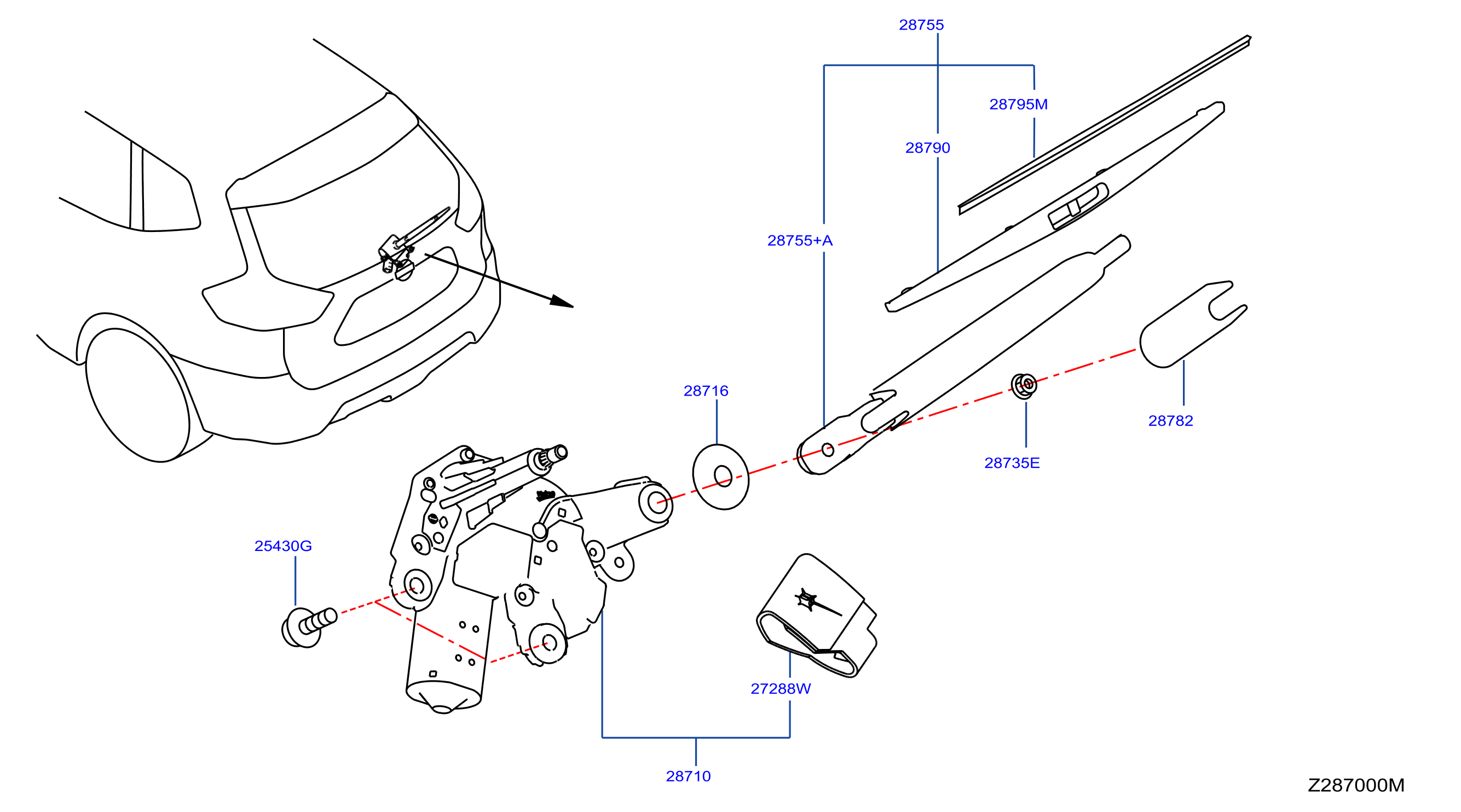 28755

28795M

28790

28755+A

28716

28782

28735E

25430G

27288W

28710

Z287000M