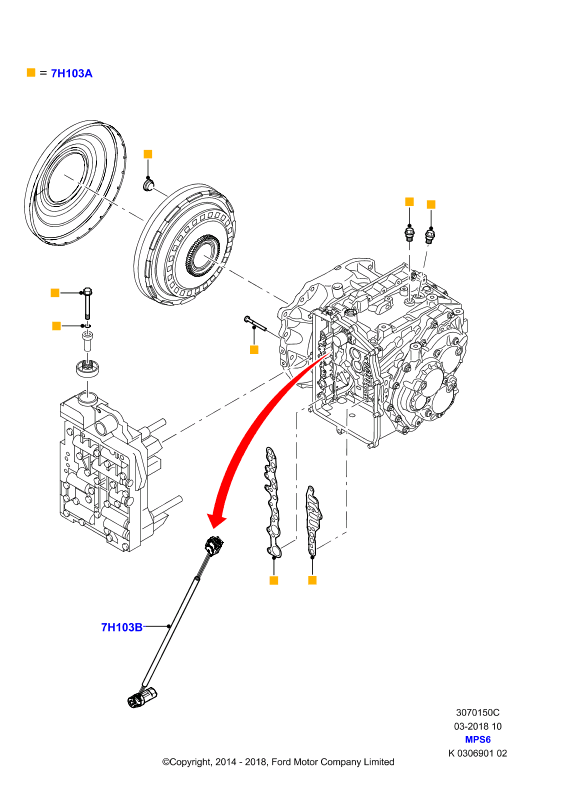 ■ = 7H103A

7H103B

3070150C
03-2018 10
MPS6
K 0306901 02

©Copyright, 2014 - 2018, Ford Motor Company Limited