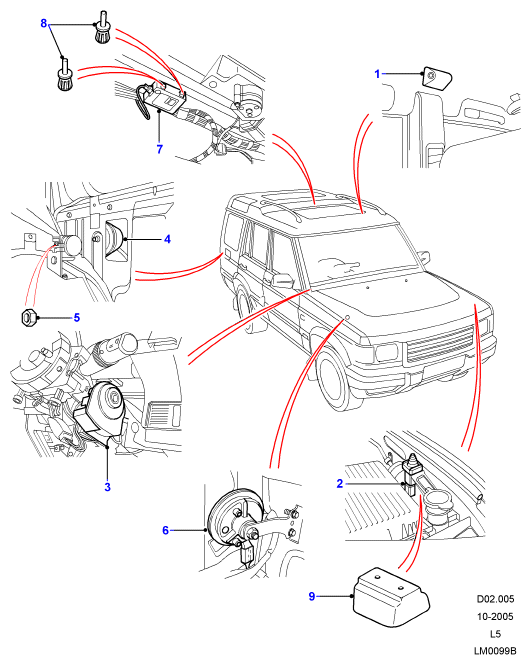 8
1
7
4
5
3
2
6
9
D02.005
10-2005
L5
LM0099B