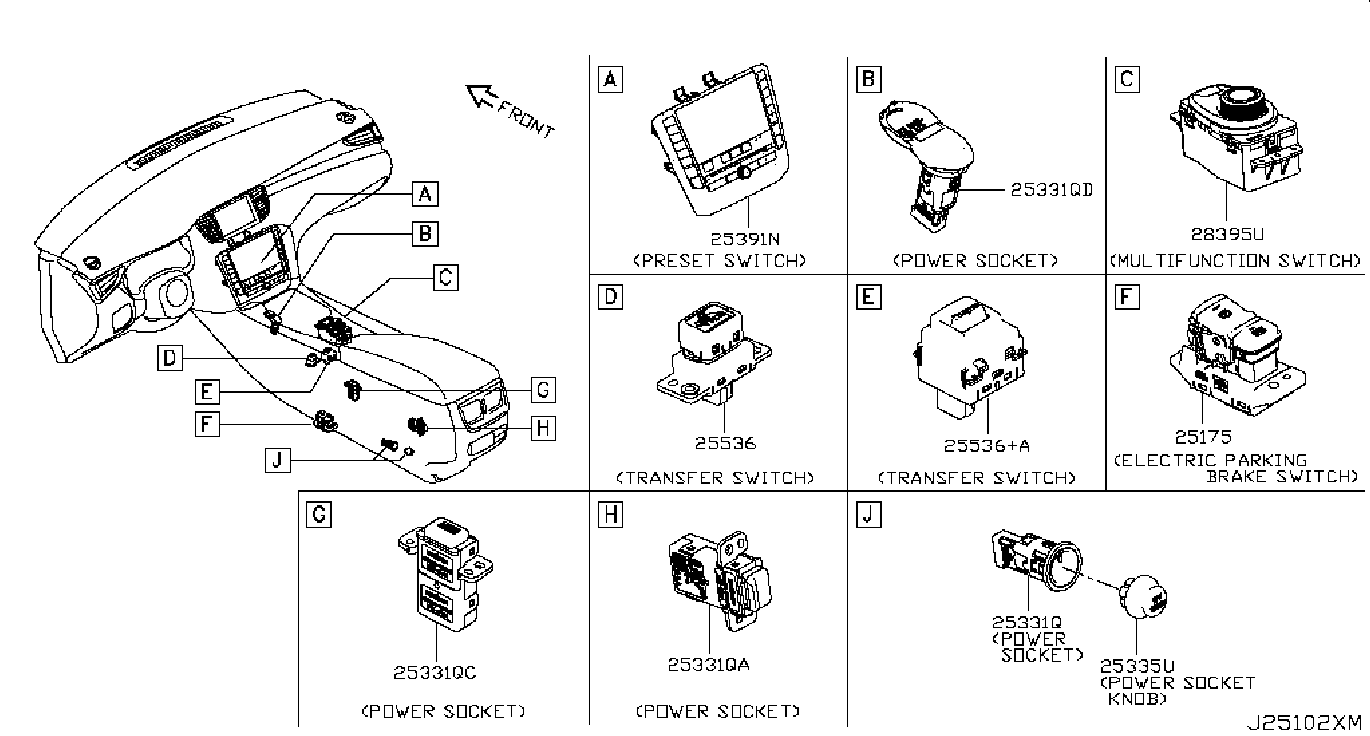 FRONT

A
B
C
D
E
F
G
H
J

A
25391N
(PRESET SWITCH)

B
25331QD
(POWER SOCKET)

C
28395U
(MULTIFUNCTION SWITCH)

D
25536
(TRANSFER SWITCH)

E
25536+A
(TRANSFER SWITCH)

F
25175
(ELECTRIC PARKING BRAKE SWITCH)

G
25331QC
(POWER SOCKET)

H
25331QA
(POWER SOCKET)

J
25331Q
(POWER SOCKET)
25335U
(POWER SOCKET KNOB)

J25102XM