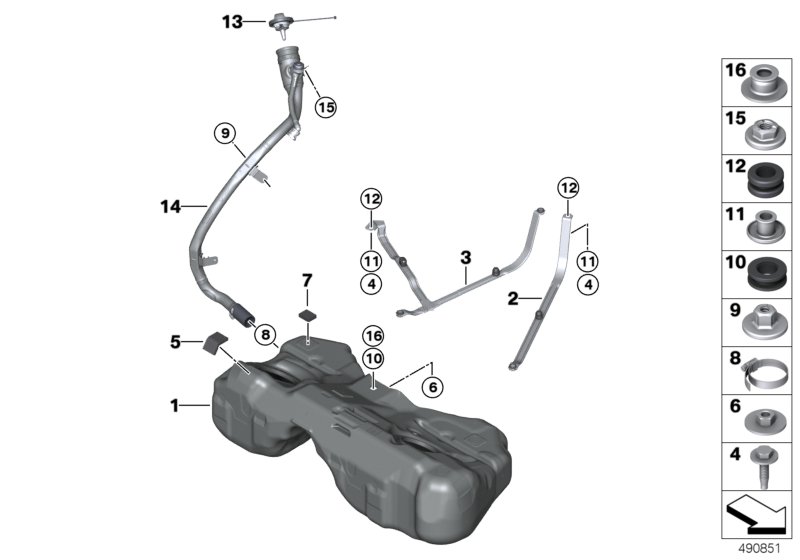 13
15
9
14
12
11
4
3
12
11
4
2
7
5
8
16
10
6
1
16
15
12
11
10
9
8
6
4
490851