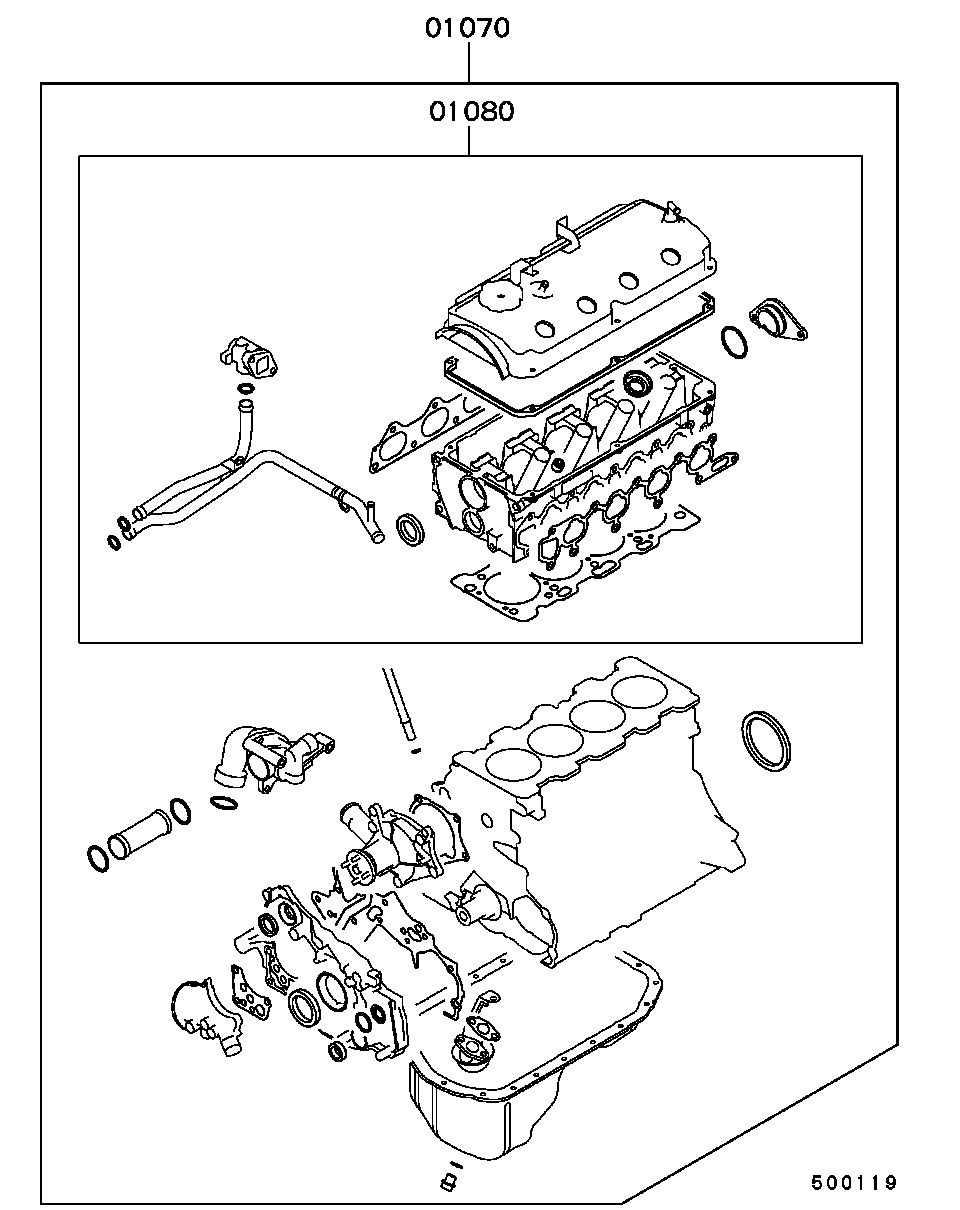 01070
01080
500119