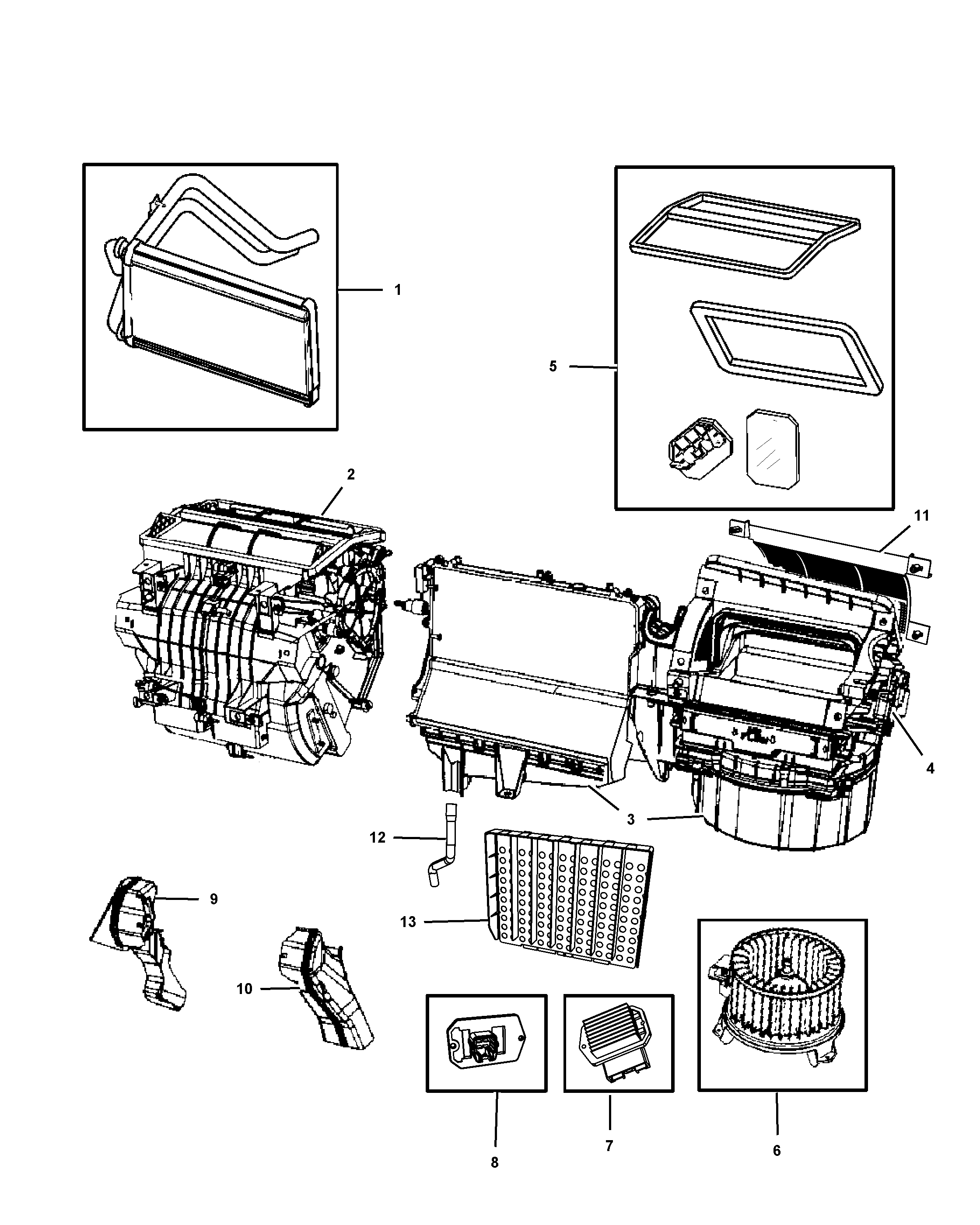 1
5
2
11
4
3
12
9
13
10
8
7
6