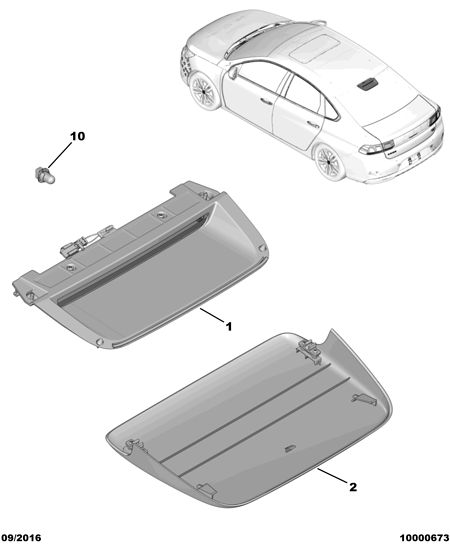 10

1

2

09/2016

10000673