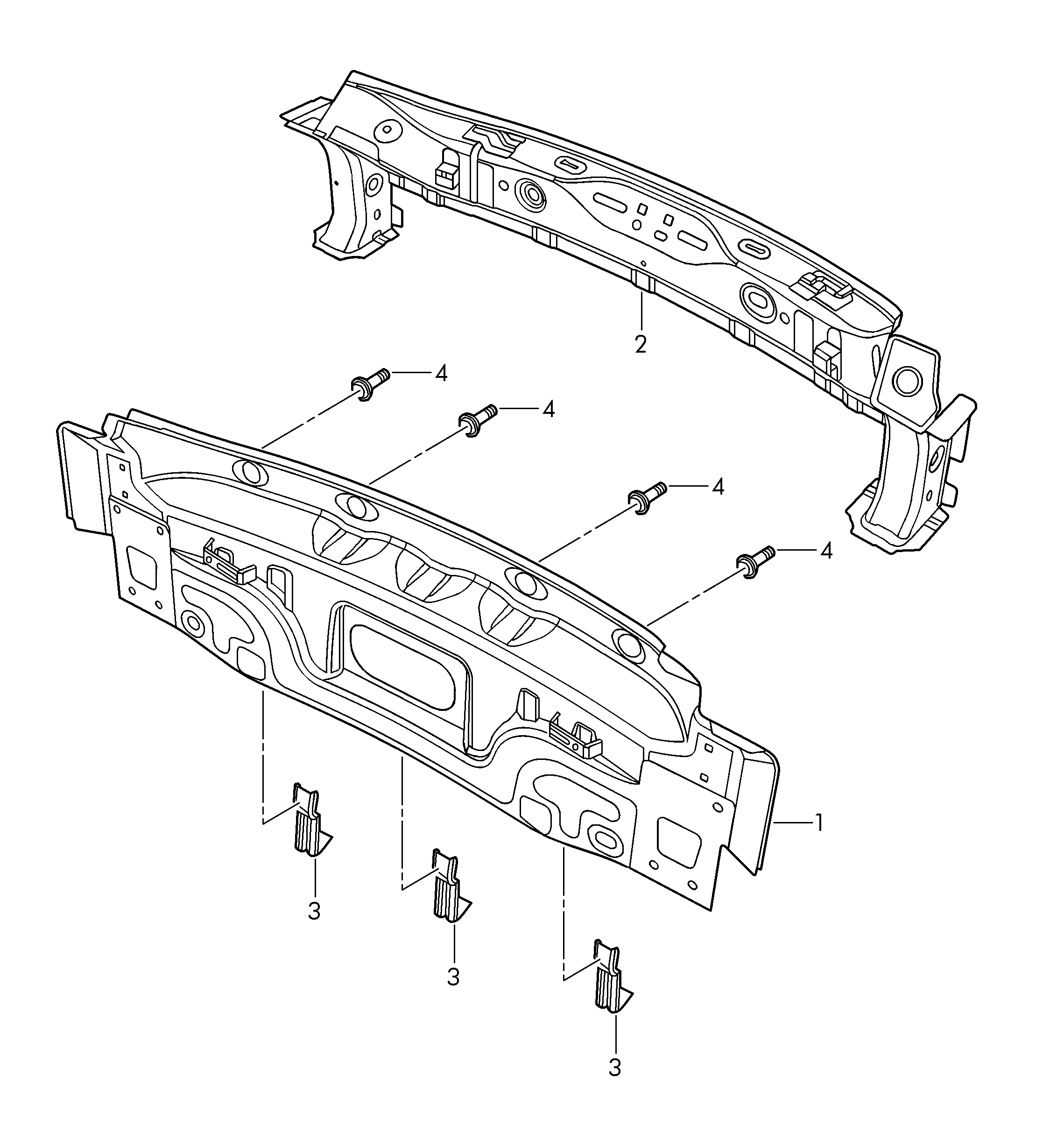 2
4
4
4
4
1
3
3
3