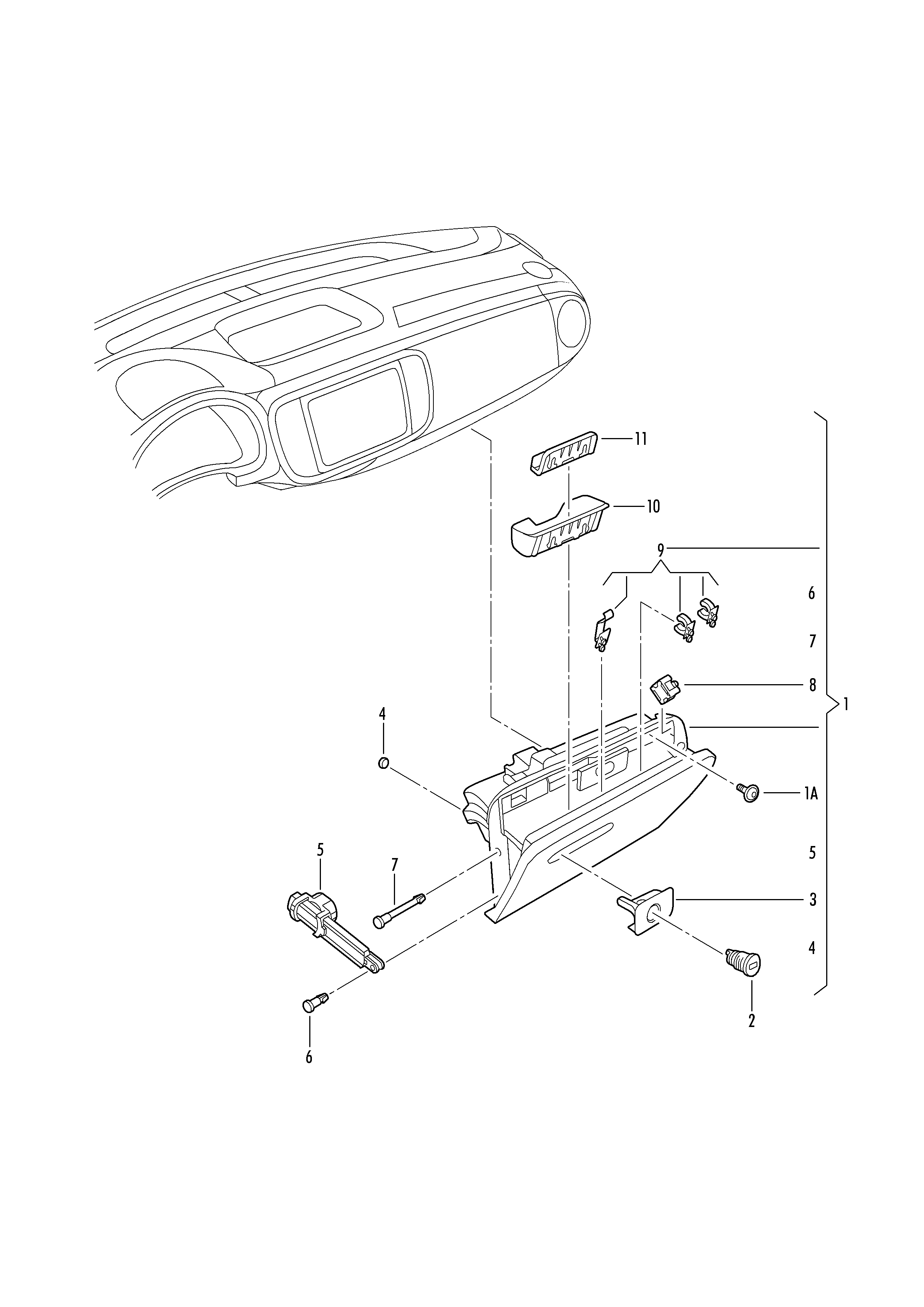 11
10
9
6
7
8
1
4
1A
5
7
5
3
4
2
6