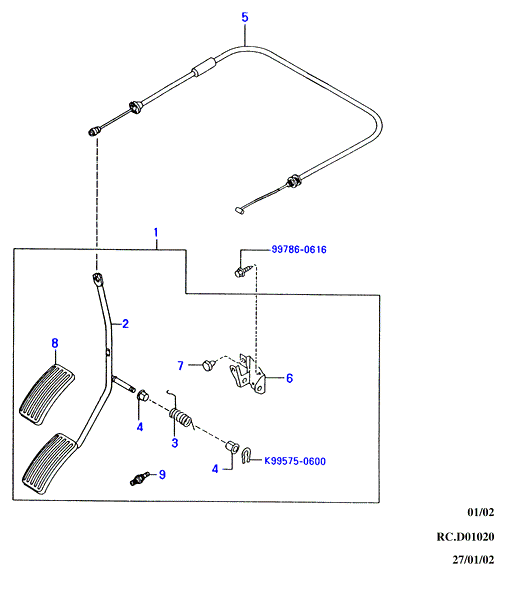 5

1

99786-0616

2

8

7

6

4

3

4

K99575-0600

9

01/02

RC.D01020

27/01/02