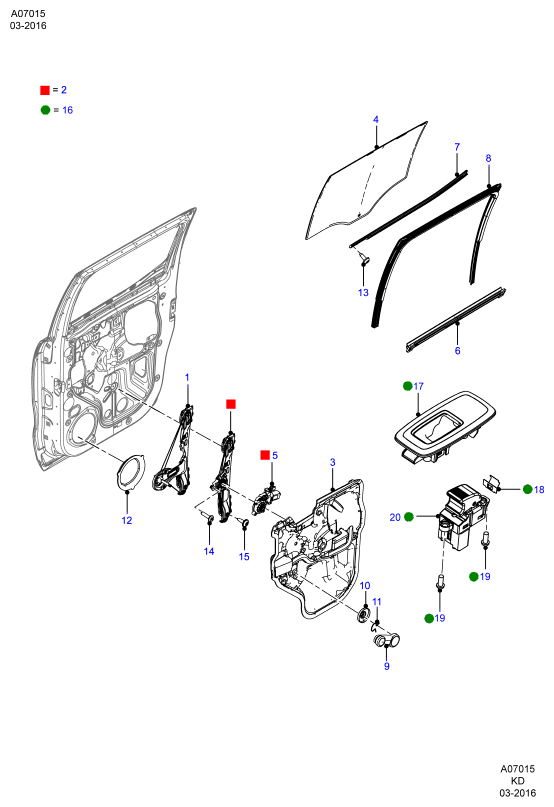 A07015
03-2016

= 2
= 16

4
7
8
13
6
17
1
5
3
18
20
12
14
15
19
10
11
19
9

A07015
KD
03-2016