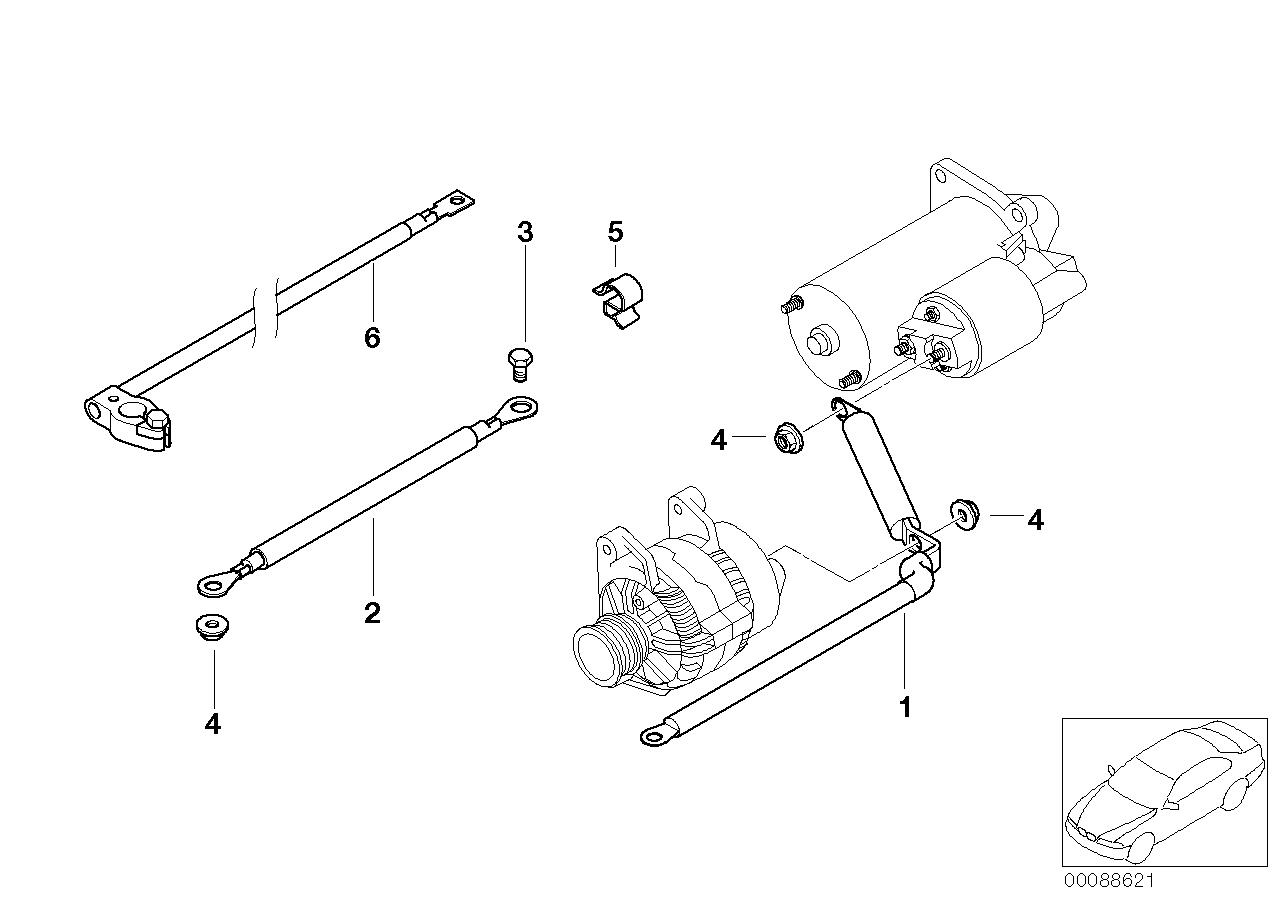 3
5
6
4
4
2
4
1
00088621