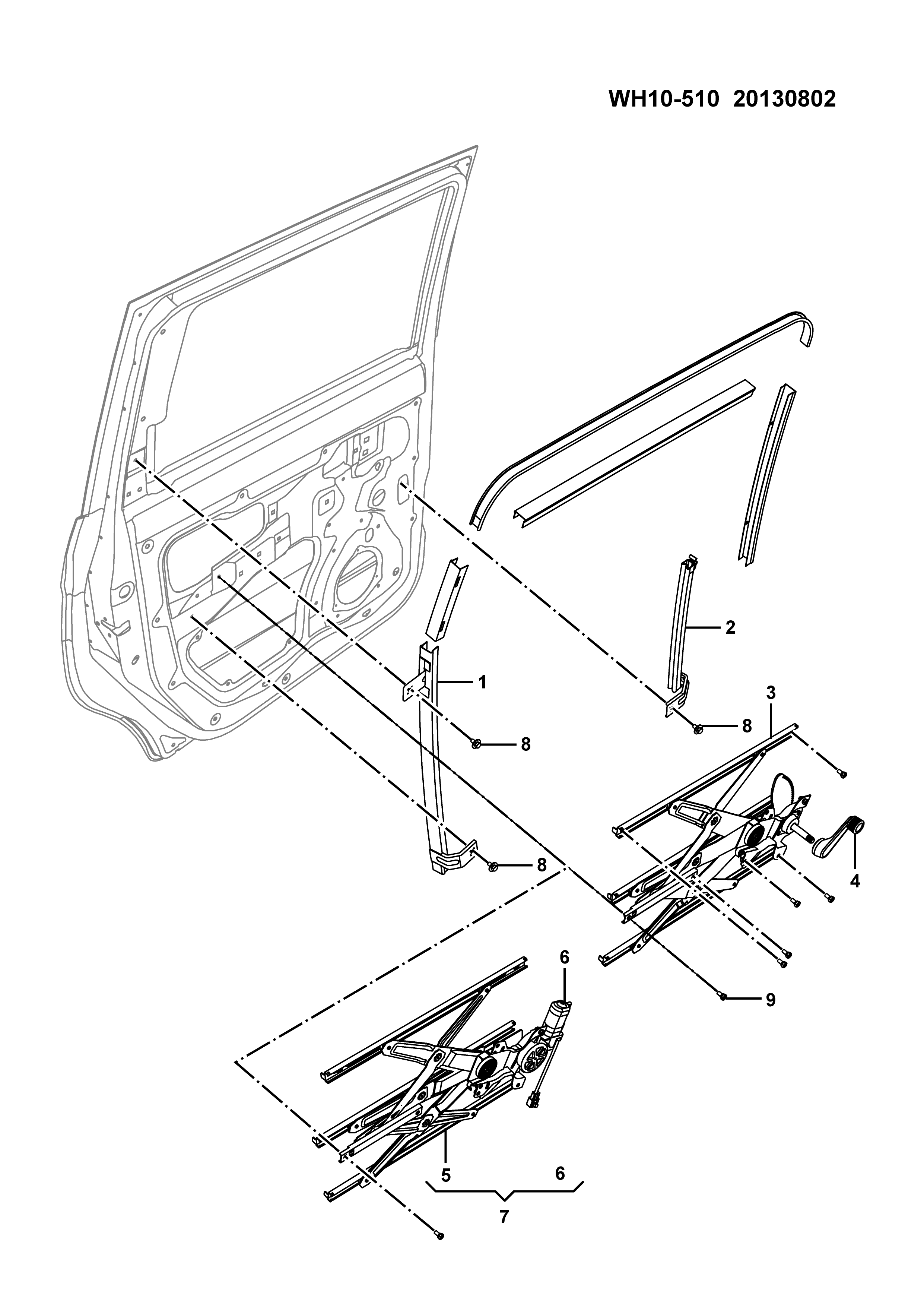 WH10-510 20130802

2
1
3
8
8
8
4
6
9
5
6
7