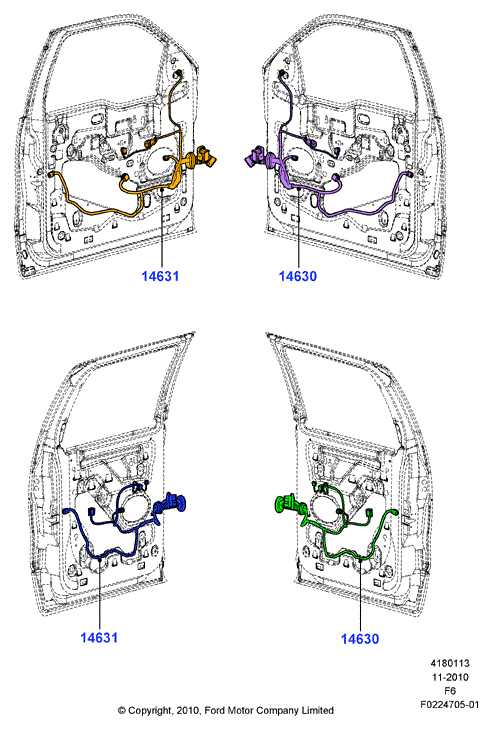 14631

14630

14631

14630

4180113
11-2010
F6
F0224705-01

© Copyright, 2010, Ford Motor Company Limited