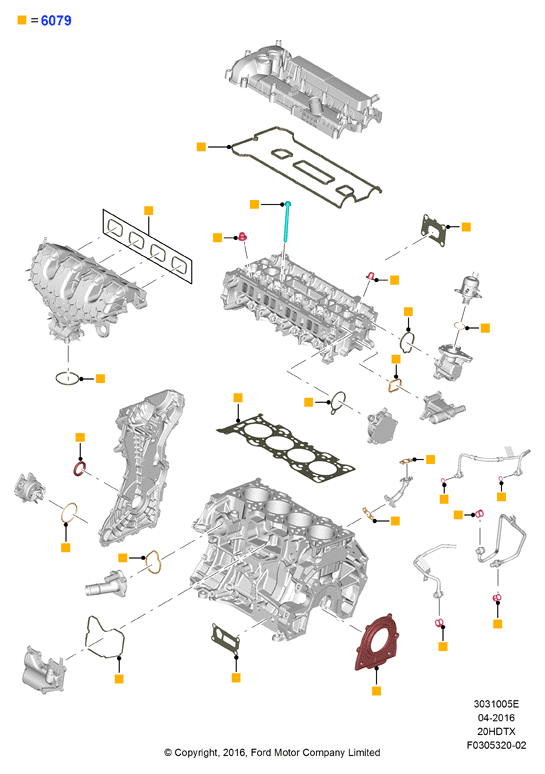 = 6079

3031005E
04-2016
20HDTX
F0305320-02

© Copyright, 2016, Ford Motor Company Limited