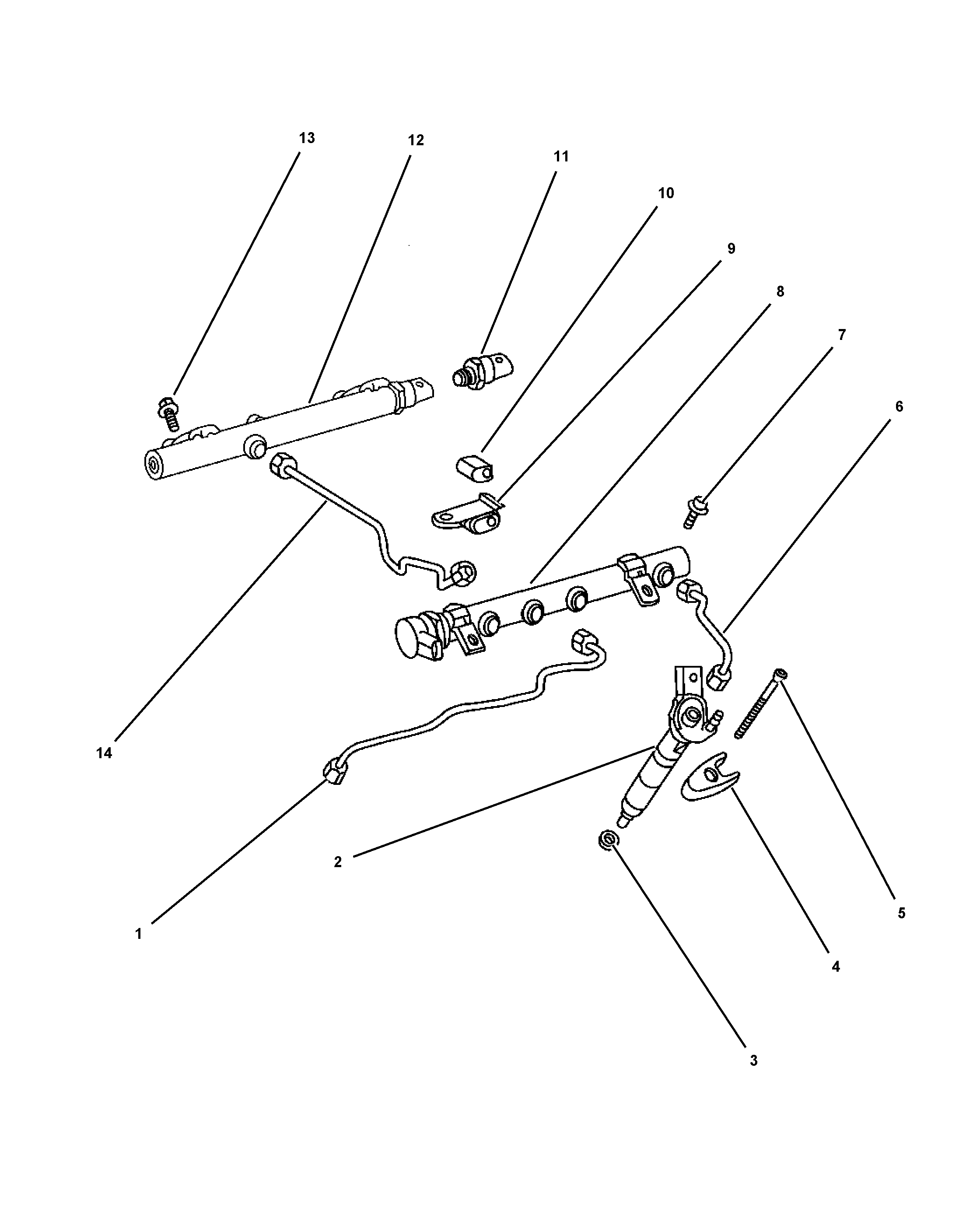 13
12
11
10
9
8
7
6
14
2
1
5
4
3