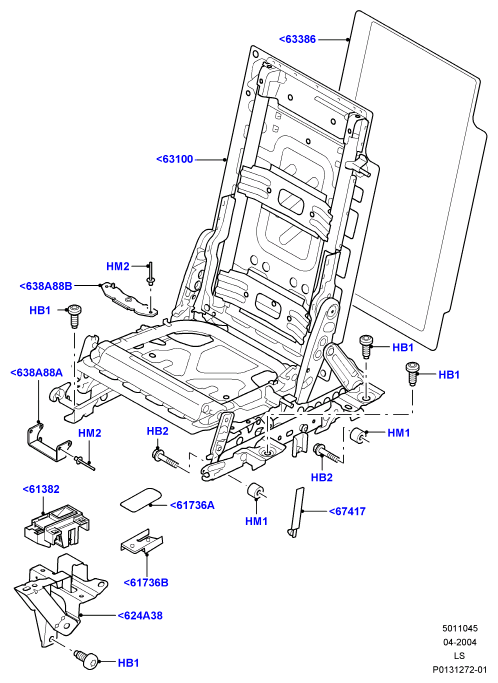 <63386

<63100

HM2

<638A88B

HB1

HB1

HB1

<638A88A

HM2

HB2

HM1

HB2

<61382

<61736A

HM1

<67417

<61736B

<624A38

HB1

5011045
04-2004
LS
P0131272-01