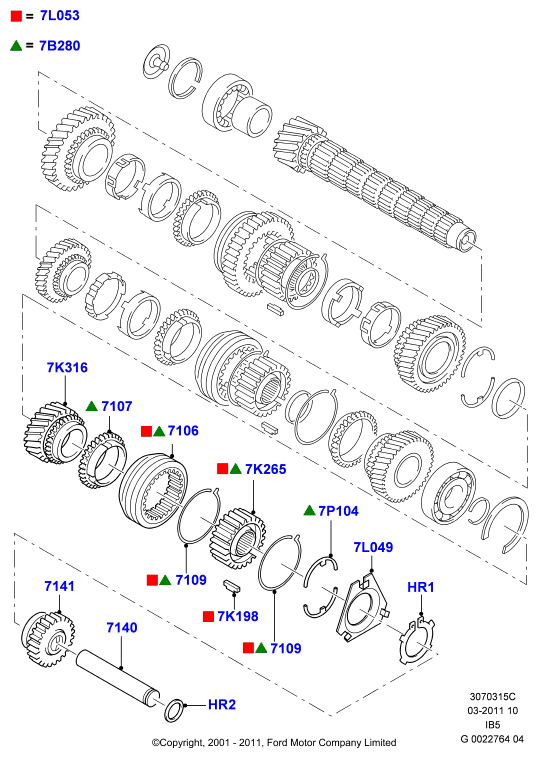 ■ = 7L053

▲ = 7B280

7K316

▲ 7107

■▲ 7106

■▲ 7K265

▲ 7P104

7L049

HR1

■▲ 7109

■ 7K198

■▲ 7109

7141

7140

HR2

3070315C
03-2011 10
IB5
G 0022764 04

©Copyright, 2001 - 2011, Ford Motor Company Limited