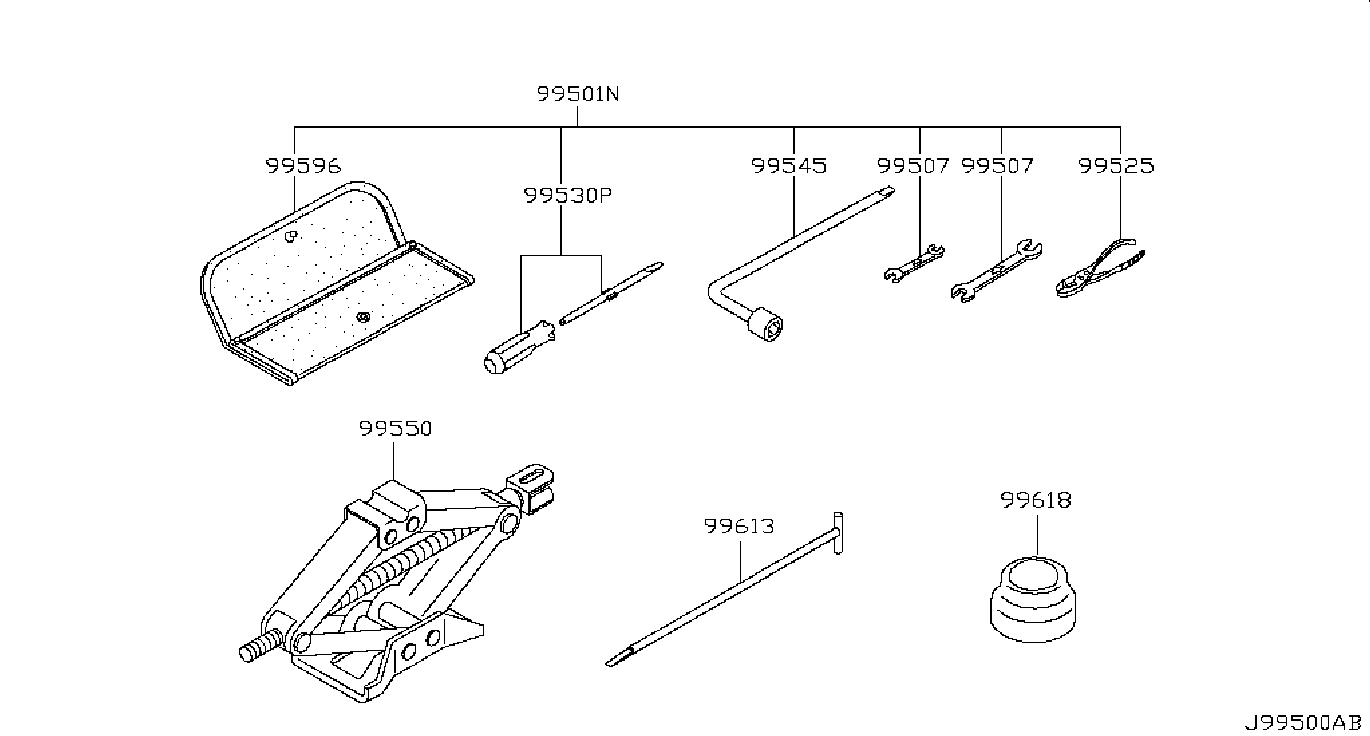 99501N

99596

99530P

99545

99507

99507

99525

99550

99613

99618

J99500AB