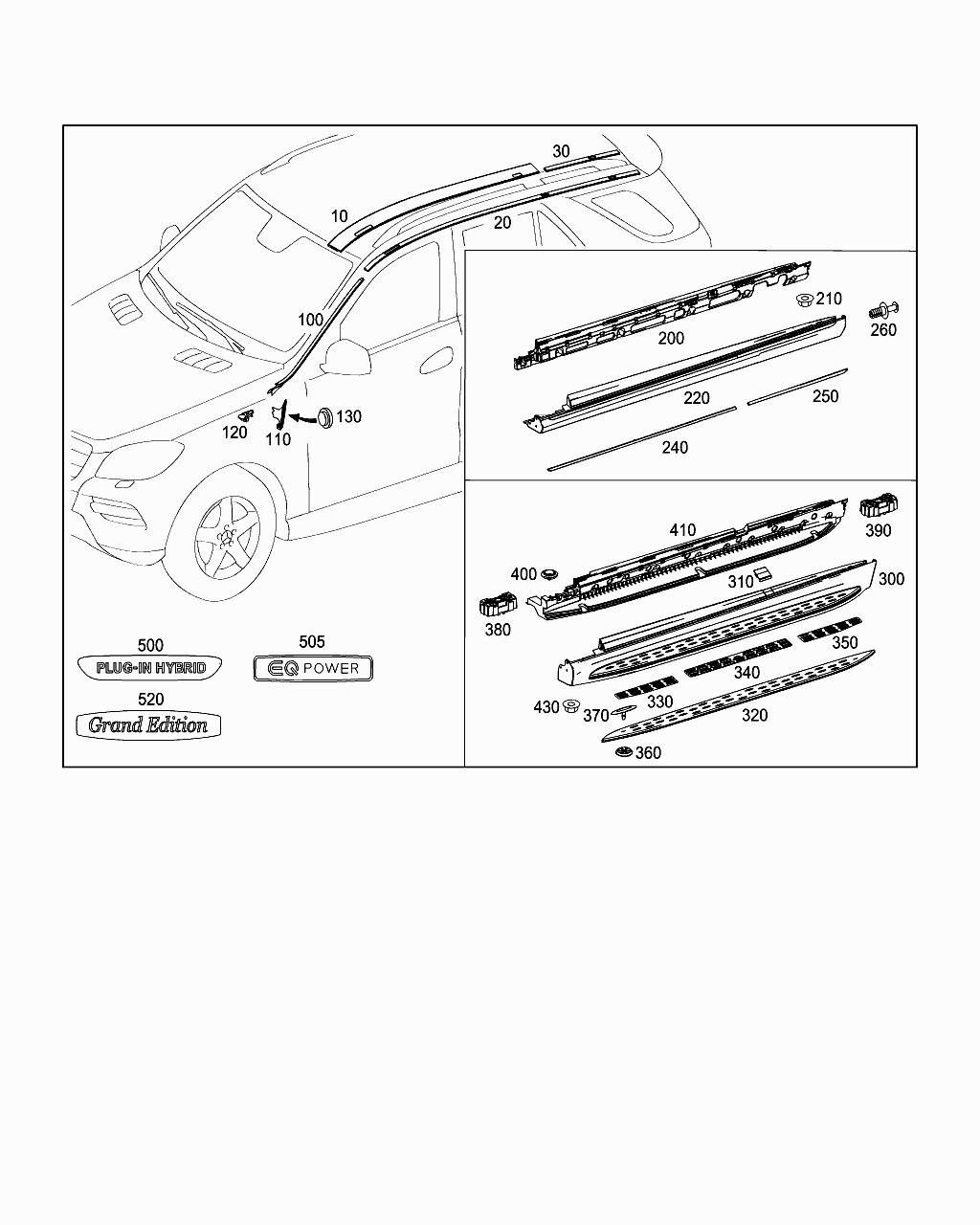 30
10
20
100
120
110
130
500
PLUG-IN HYBRID
505
EQ POWER
520
Grand Edition
210
260
200
220
250
240
410
390
400
310
300
380
350
340
330
430
370
320
360