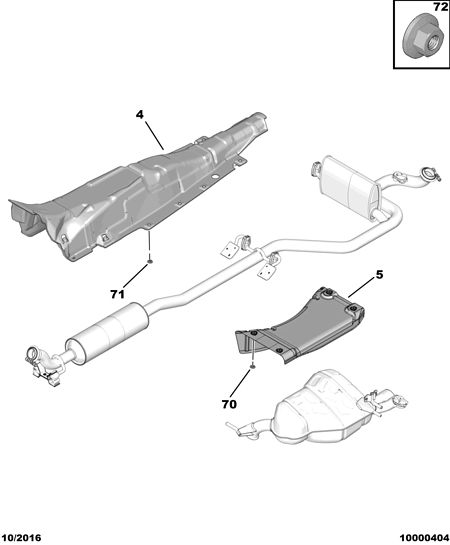 72

4

71

5

70

10/2016

10000404