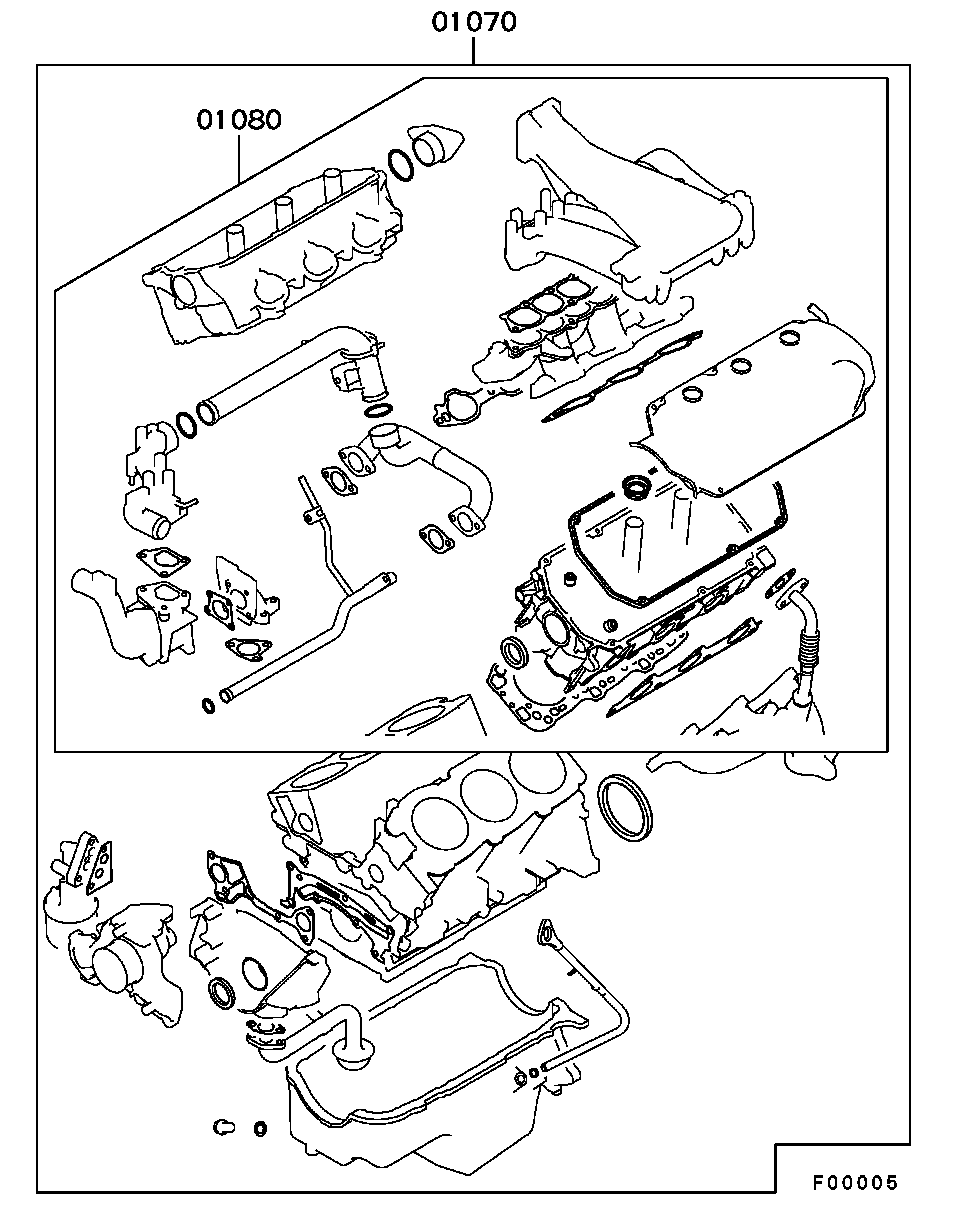 01070

01080

F00005