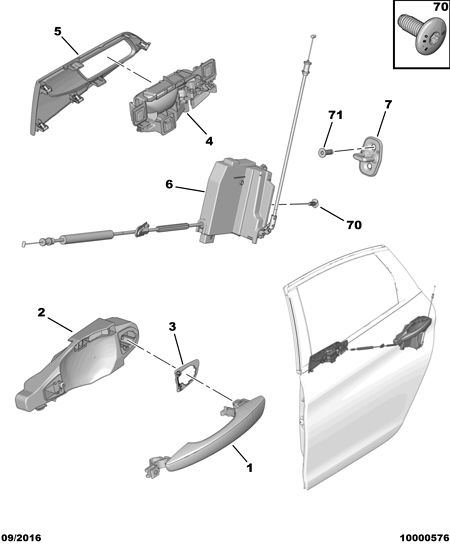 70

5

4

71

7

6

70

2

3

1

09/2016

10000576