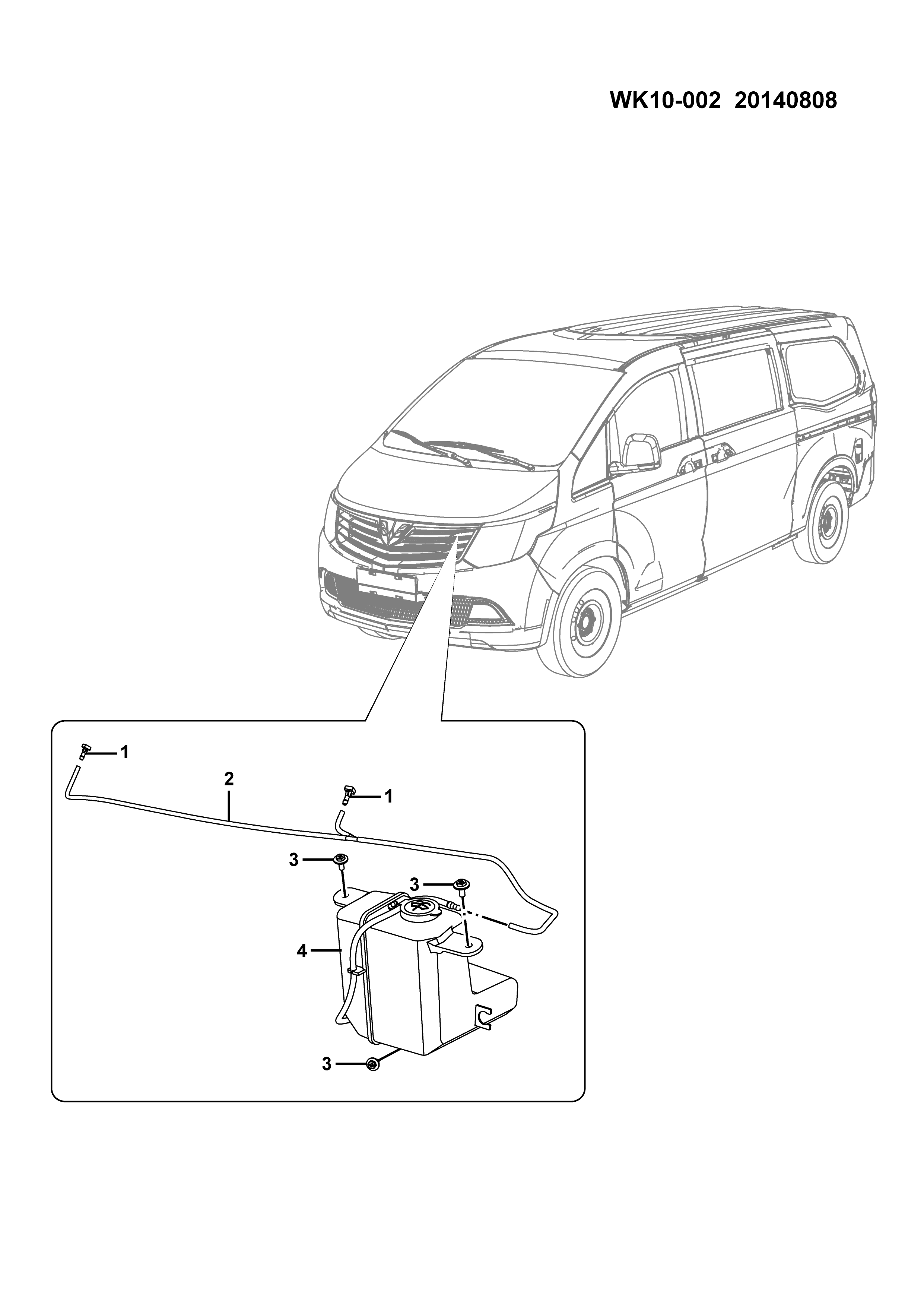 WK10-002 20140808

1
2
1
3
3
4
3