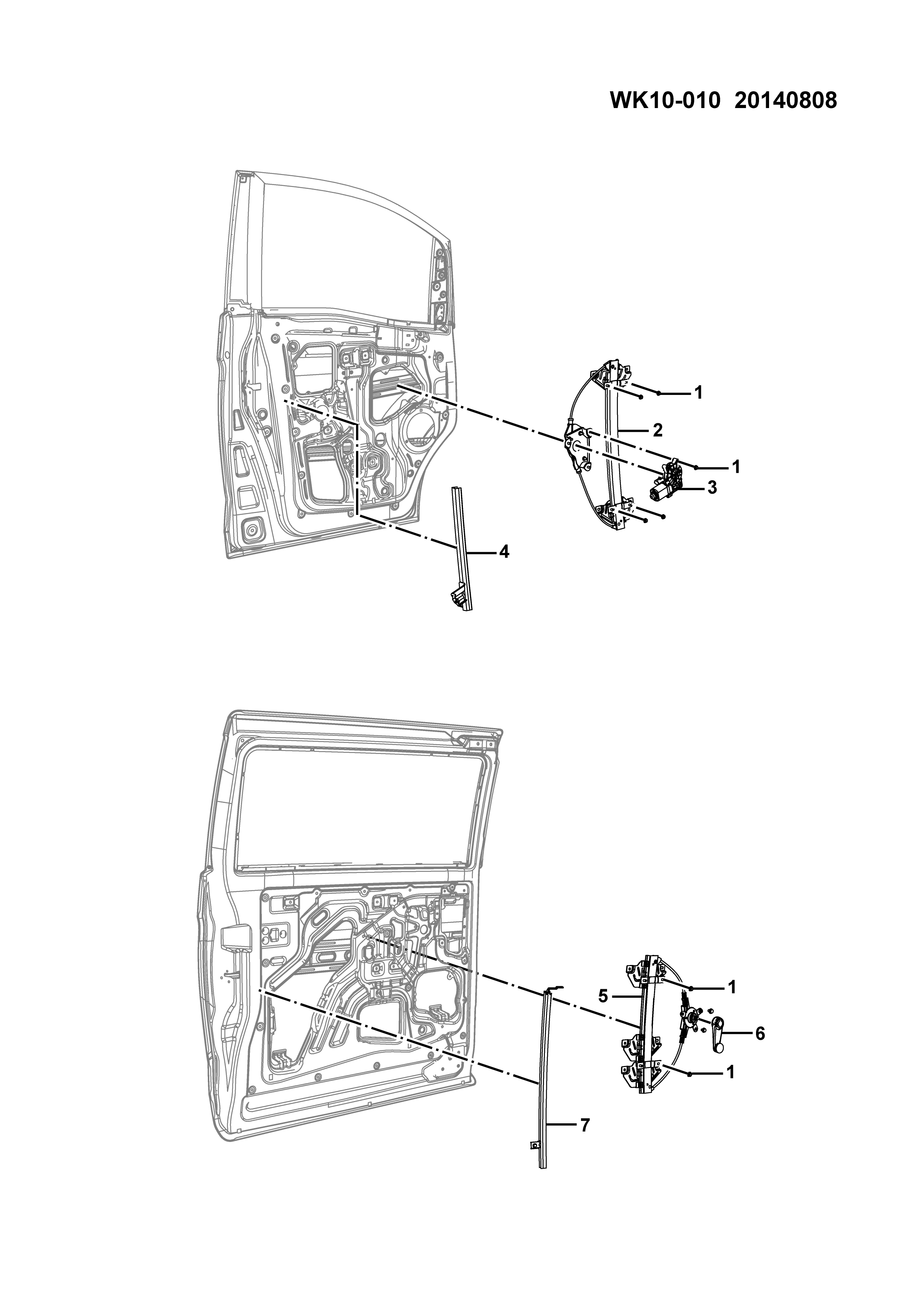 WK10-010 20140808

1
2
1
3
4

1
5
6
1
7