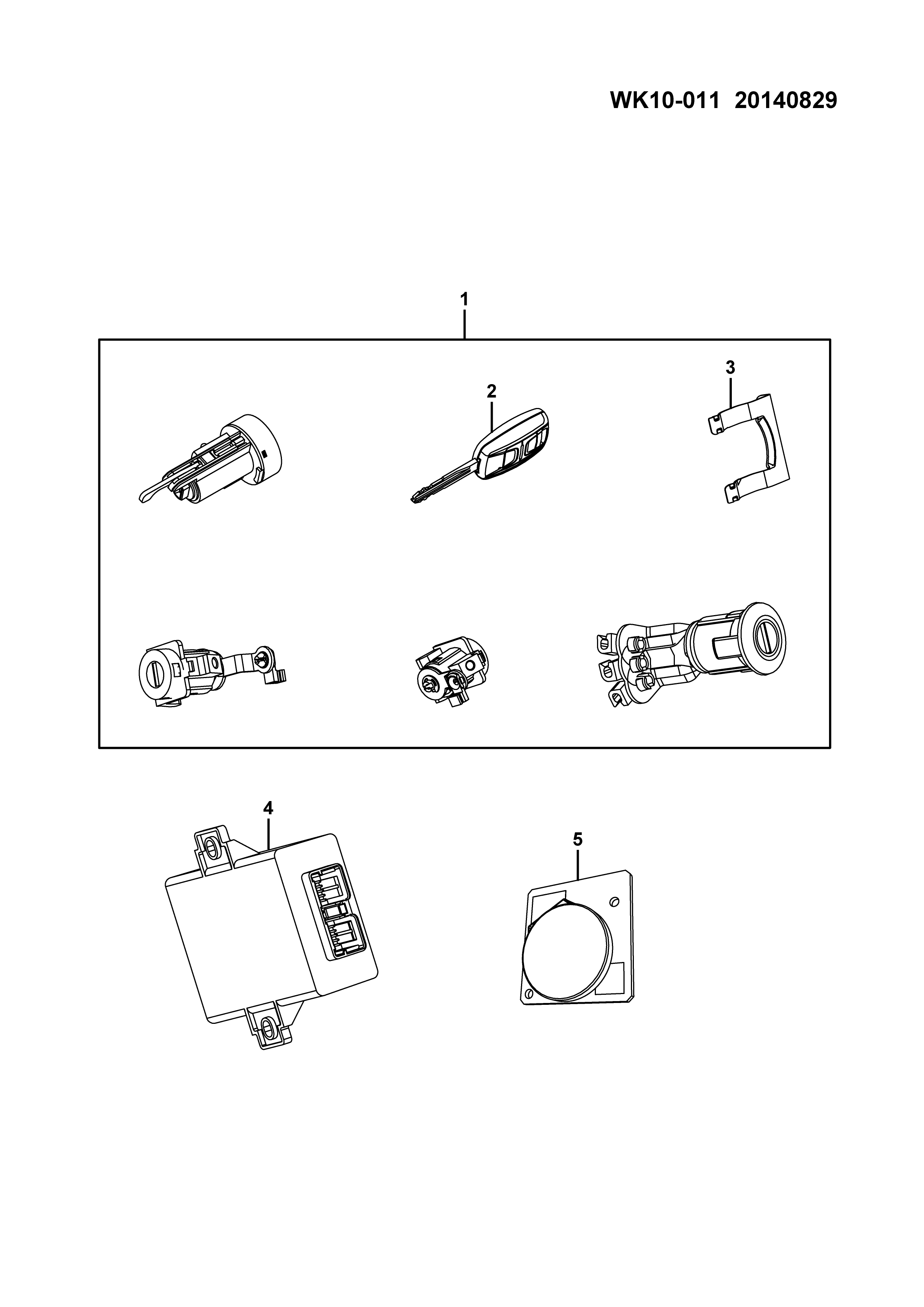 WK10-011 20140829

1

2

3

4

5