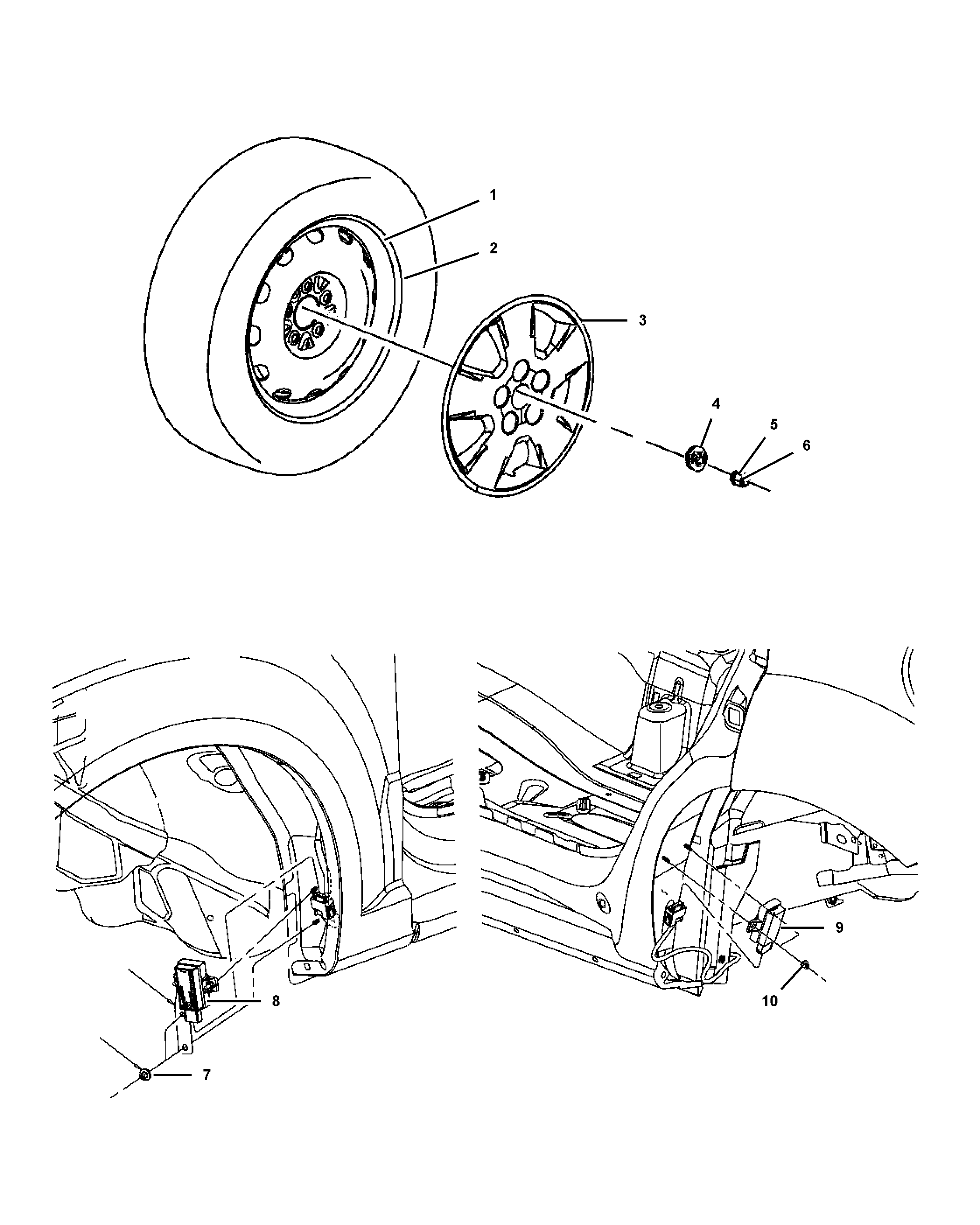 1
2
3
4
5
6
8
7
9
10