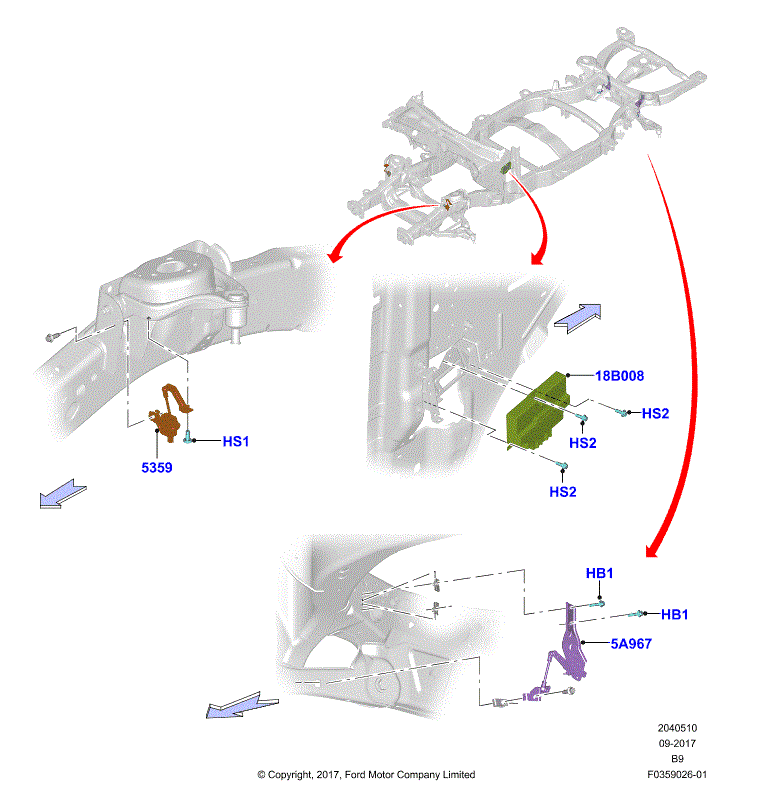 HS1

5359

18B008

HS2

HS2

HS2

HB1

HB1

5A967

2040510
09-2017
B9
F0359026-01

© Copyright, 2017, Ford Motor Company Limited