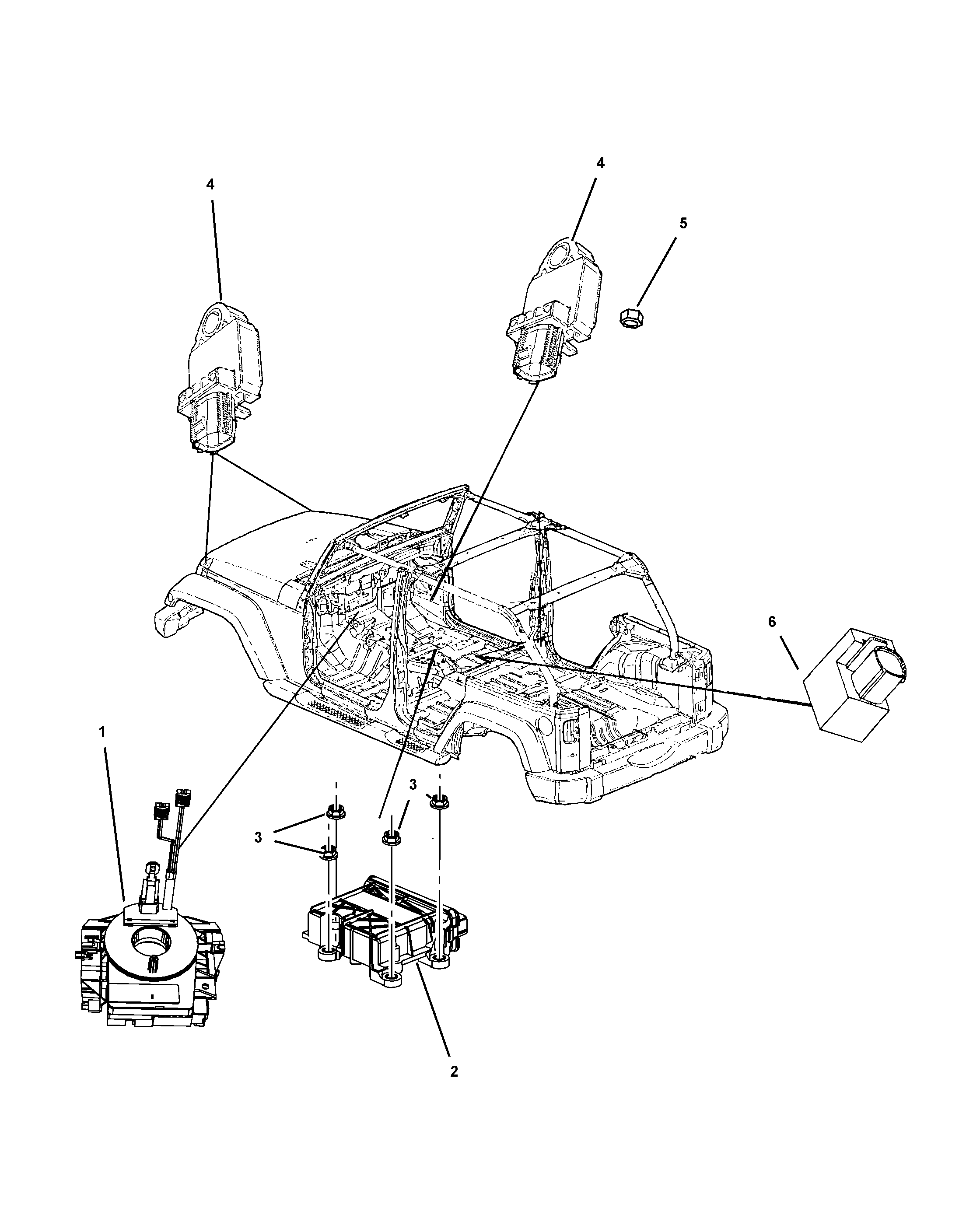 4
4
5
6
1
3
3
2