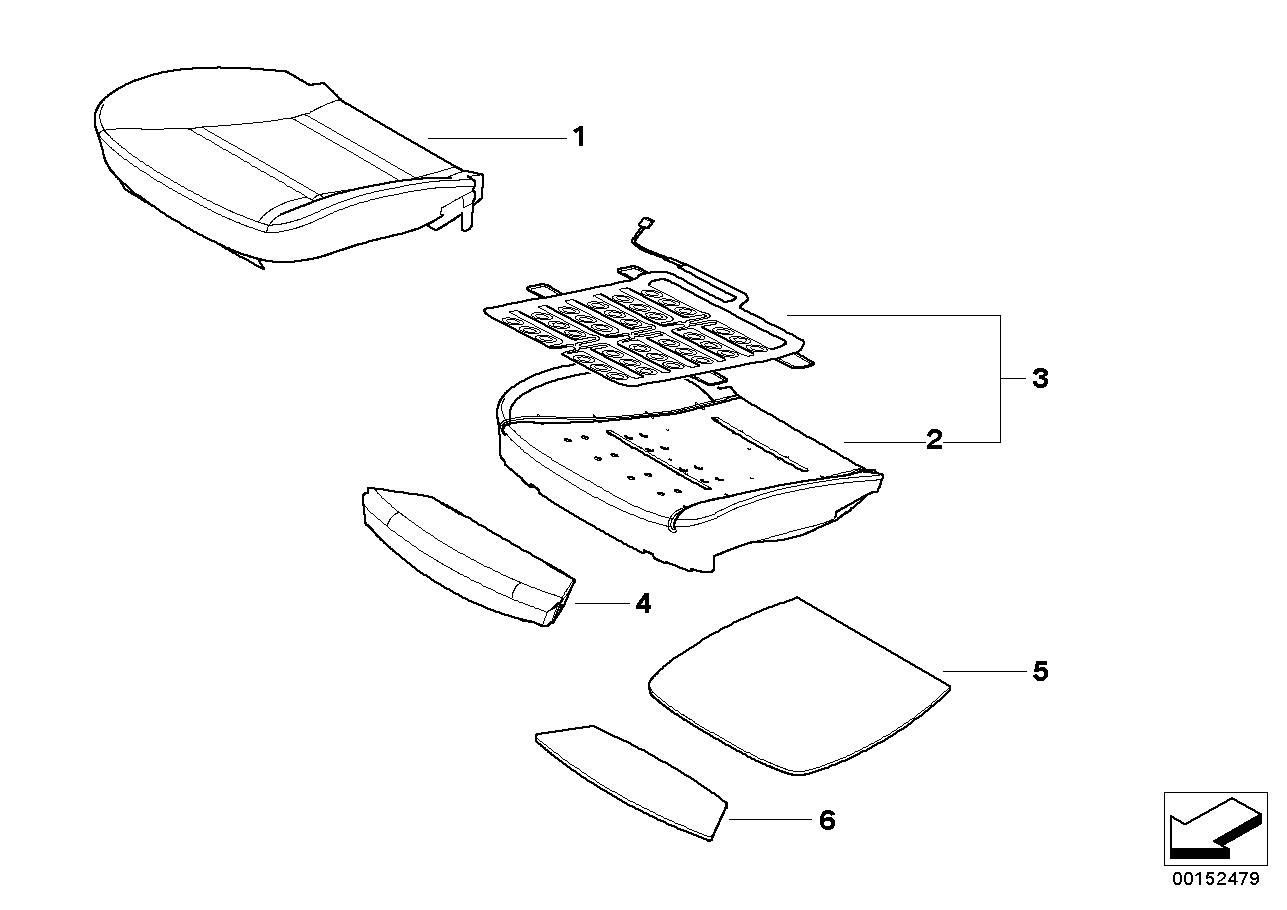 1

3

2

4

5

6

00152479