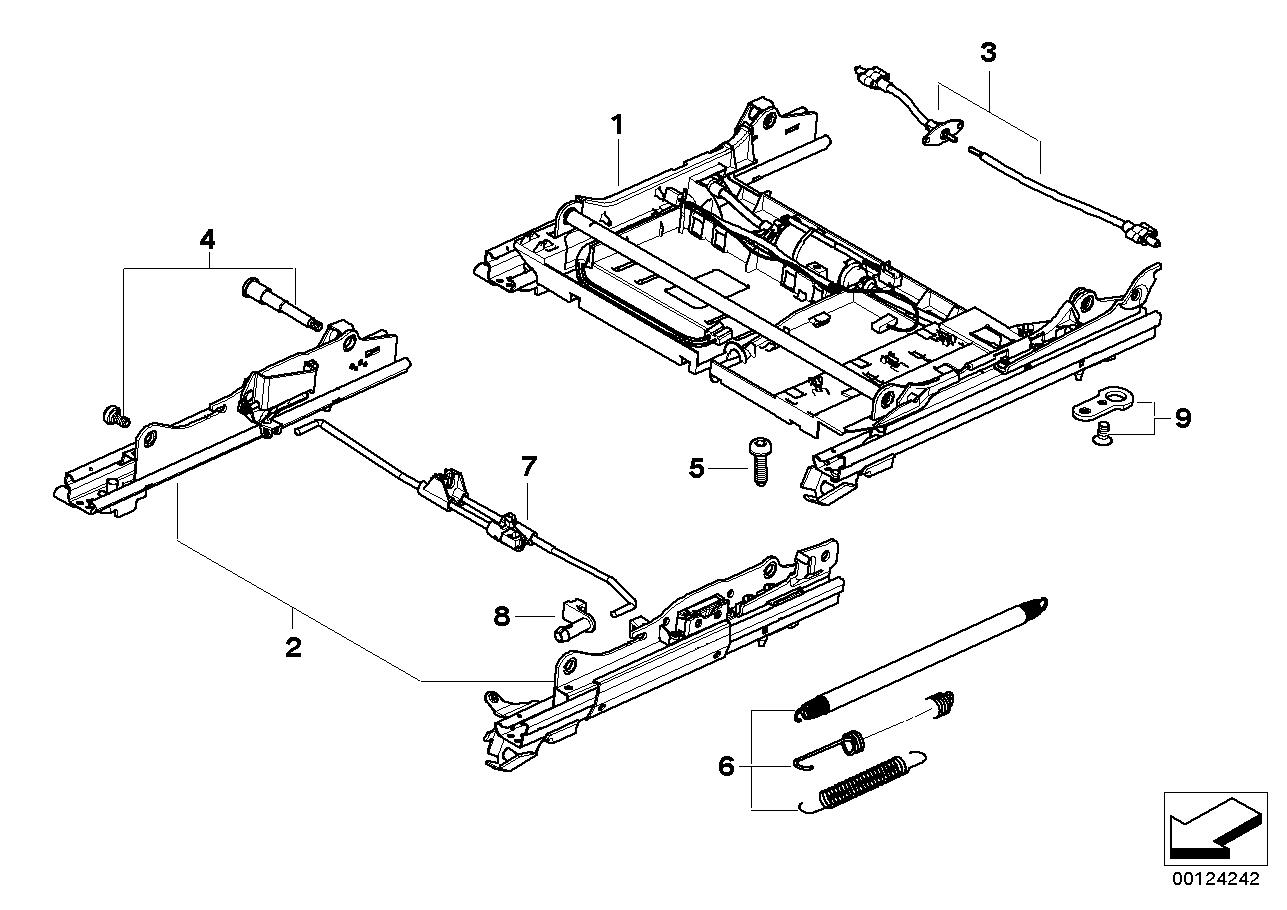 3
1
4
9
5
7
8
2
6
00124242