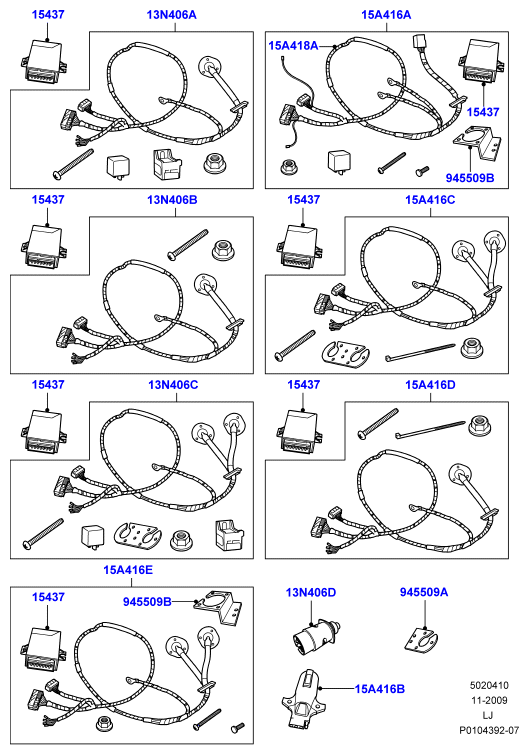 15437
13N406A
15A416A
15A418A
15437
945509B
15437
13N406B
15437
15A416C
15437
13N406C
15437
15A416D
15A416E
15437
945509B
13N406D
945509A
15A416B
5020410
11-2009
LJ
P0104392-07